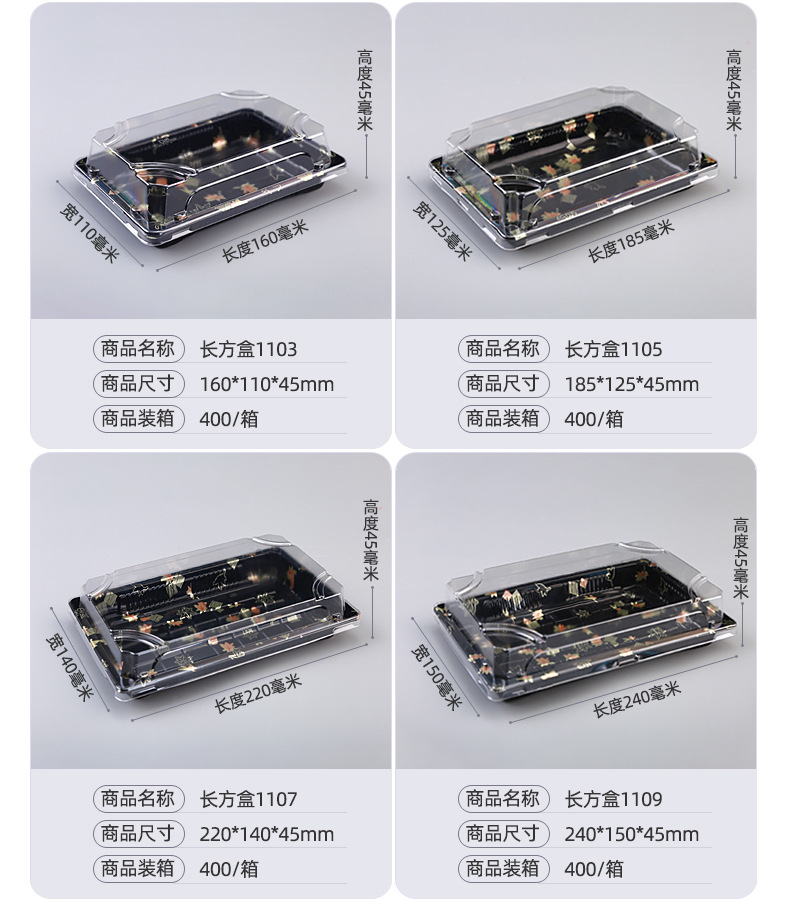 高度45毫米
宽110毫米
长度160毫米

商品名称 长方盒1103
商品尺寸 160*110*45mm
商品装箱 400/箱

高度45毫米
宽125毫米
长度185毫米

商品名称 长方盒1105
商品尺寸 185*125*45mm
商品装箱 400/箱

高度45毫米
宽140毫米
长度220毫米

商品名称 长方盒1107
商品尺寸 220*140*45mm
商品装箱 400/箱

高度45毫米
宽150毫米
长度240毫米

商品名称 长方盒1109
商品尺寸 240*150*45mm
商品装箱 400/箱