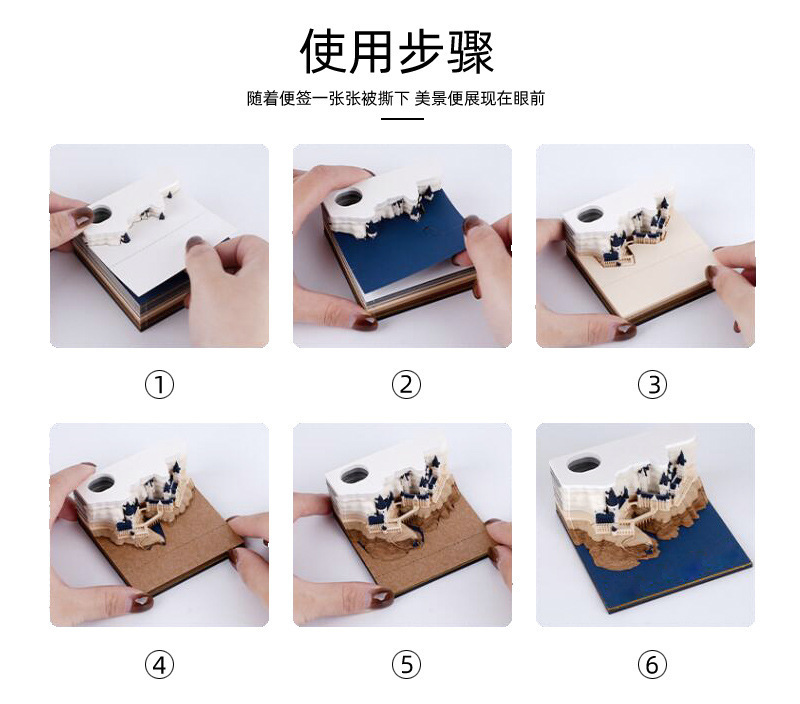 使用步骤

随着便签一张张被撕下 美景便展现在眼前

①

②

③

④

⑤

⑥