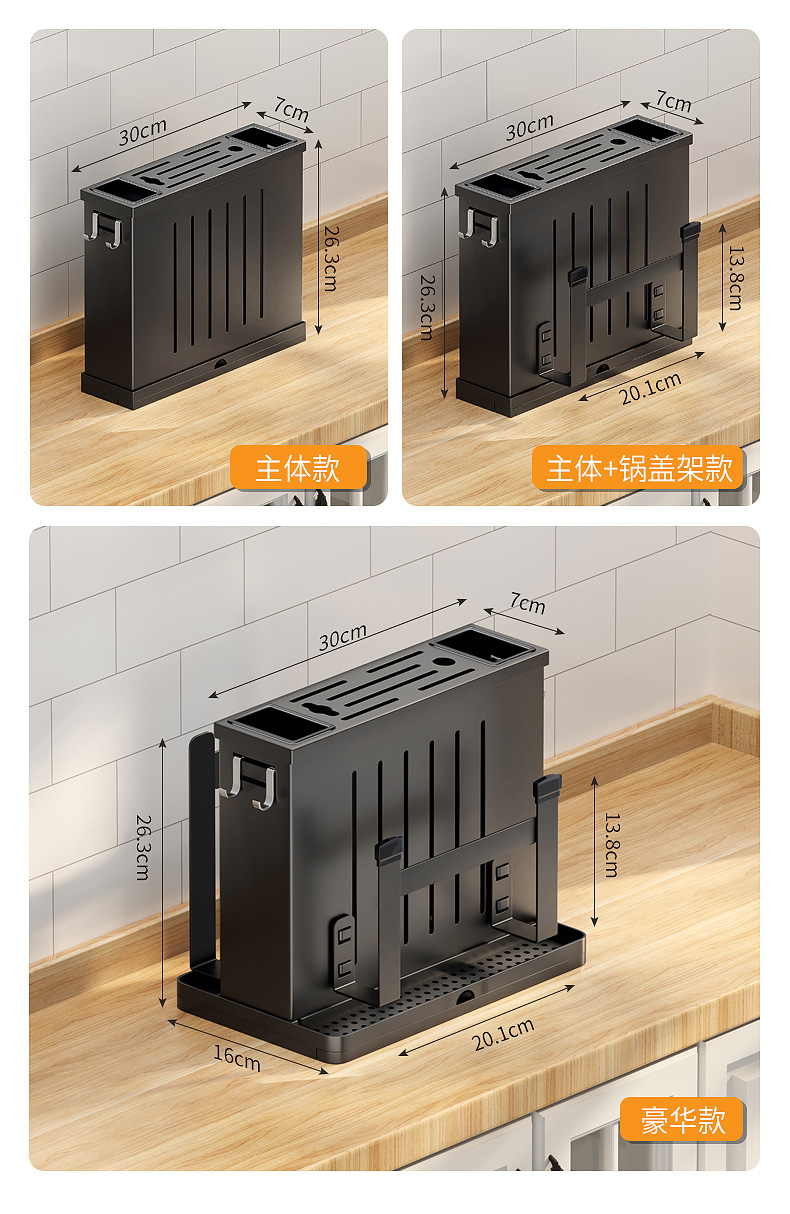 30cm
7cm
26.3cm
主体款

30cm
7cm
26.3cm
13.8cm
20.1cm
主体+锅盖架款

30cm
7cm
26.3cm
13.8cm
16cm
20.1cm
豪华款