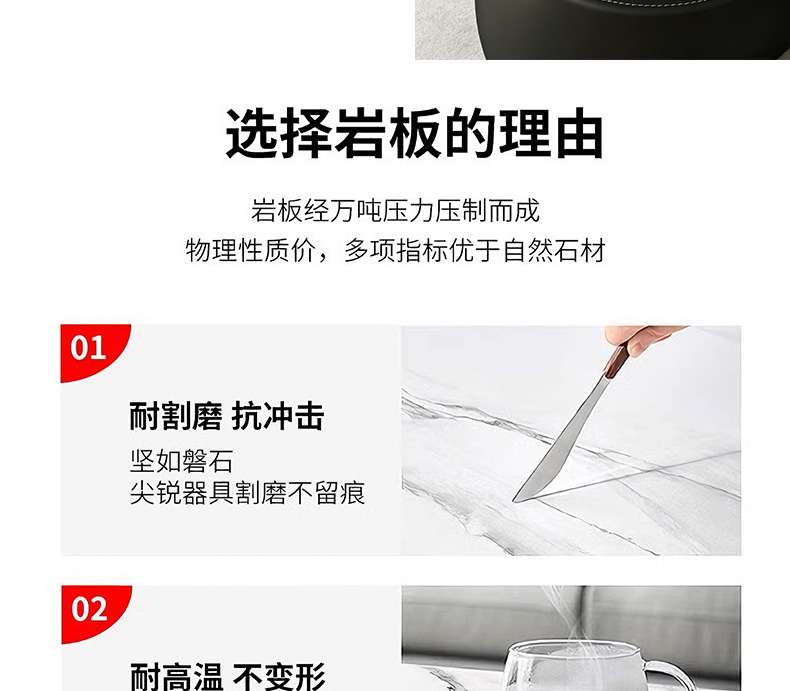 选择岩板的理由

岩板经万吨压力压制而成
物理性质价，多项指标优于自然石材

01

耐割磨 抗冲击

坚如磐石
尖锐器具割磨不留痕

02

耐高温 不变形