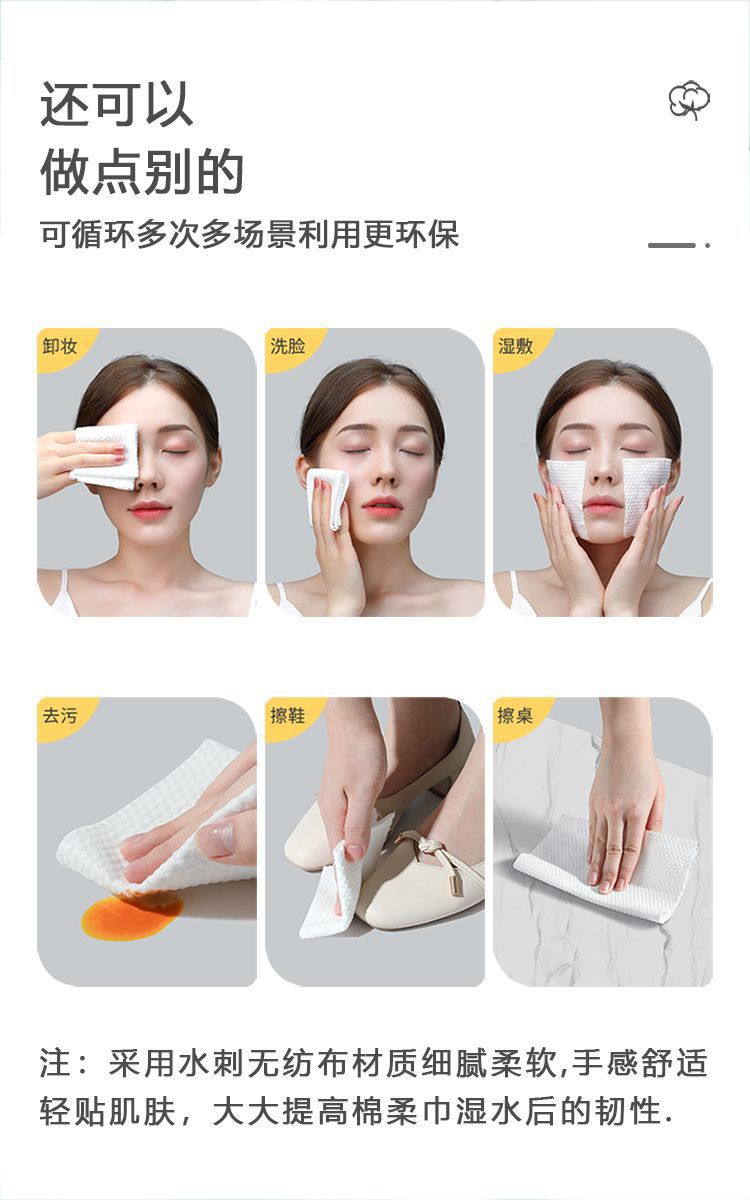 还可以
做点别的

可循环多次多场景利用更环保

卸妆

洗脸

湿敷

去污

擦鞋

擦桌

注：采用水刺无纺布材质细腻柔软,手感舒适轻贴肌肤，大大提高棉柔巾湿水后的韧性.