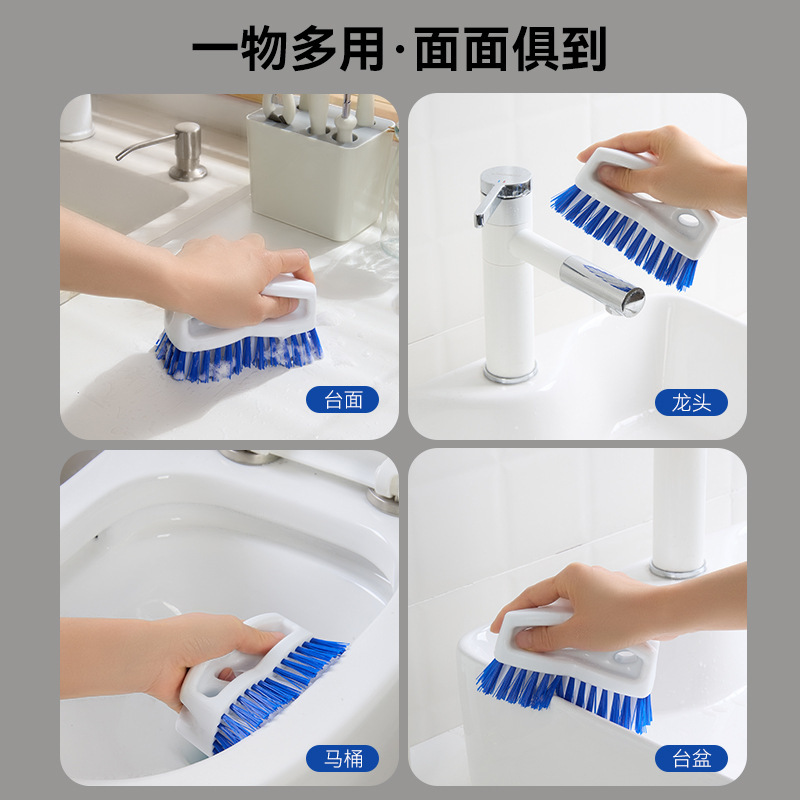 一物多用·面面俱到

台面

龙头

马桶

台盆