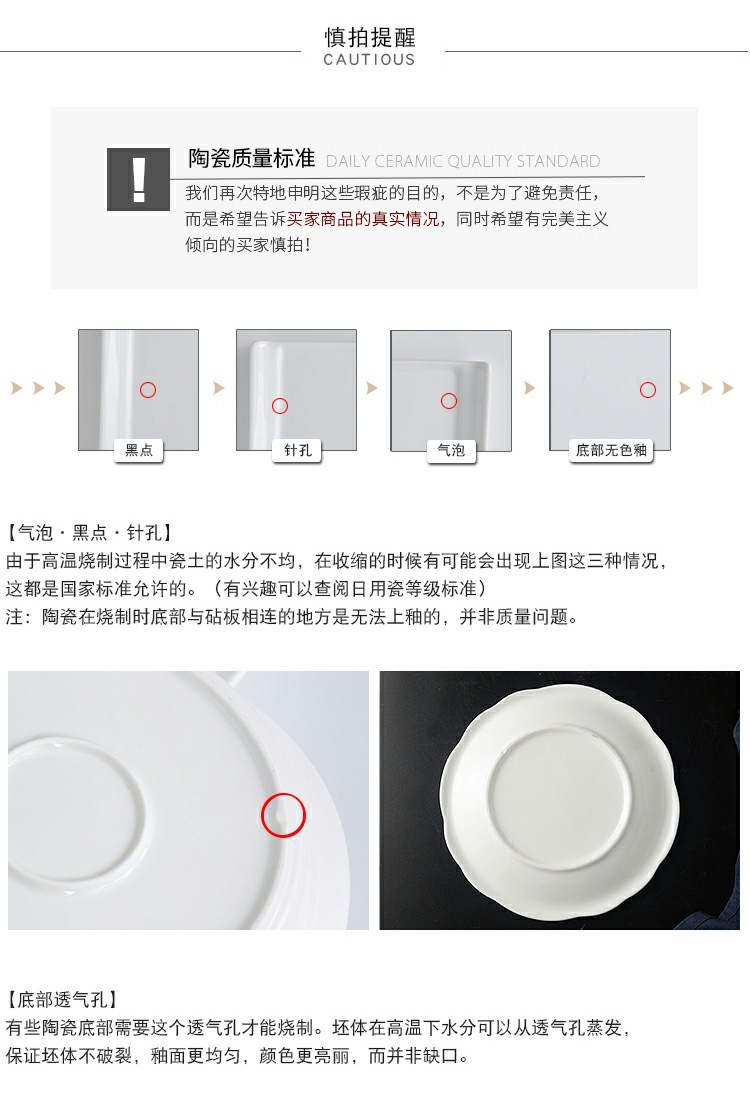 慎拍提醒
CAUTIOUS

!
陶瓷质量标准 DAILY CERAMIC QUALITY STANDARD
我们再次特地申明这些瑕疵的目的，不是为了避免责任，而是希望告诉买家商品的真实情况，同时希望有完美主义倾向的买家慎拍！

黑点
针孔
气泡
底部无色釉

【气泡·黑点·针孔】
由于高温烧制过程中瓷土的水分不均，在收缩的时候有可能会出现上图这三种情况，这都是国家标准允许的。（有兴趣可以查阅日用瓷等级标准）
注：陶瓷在烧制时底部与砧板相连的地方是无法上釉的，并非质量问题。

【底部透气孔】
有些陶瓷底部需要这个透气孔才能烧制。坯体在高温下水分可以从透气孔蒸发，保证坯体不破裂，釉面更均匀，颜色更亮丽，而并非缺口。