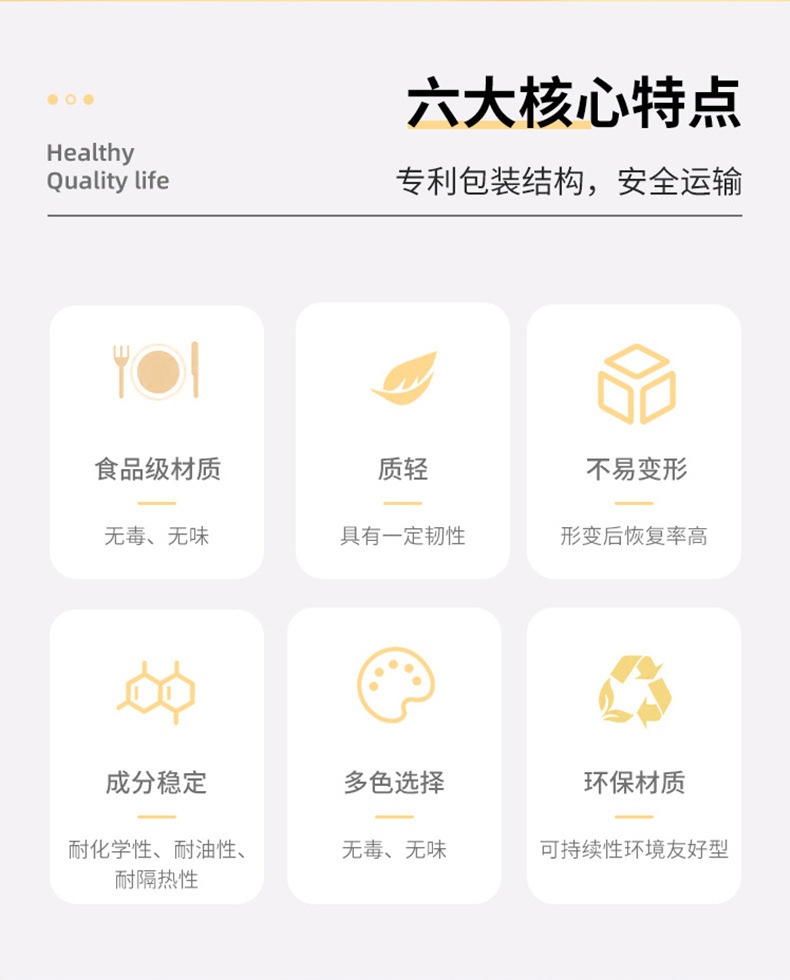 Healthy
Quality life

六大核心特点

专利包装结构，安全运输

食品级材质

无毒、无味

质轻

具有一定韧性

不易变形

形变后恢复率高

成分稳定

耐化学性、耐油性、耐隔热性

多色选择

无毒、无味

环保材质

可持续性环境友好型