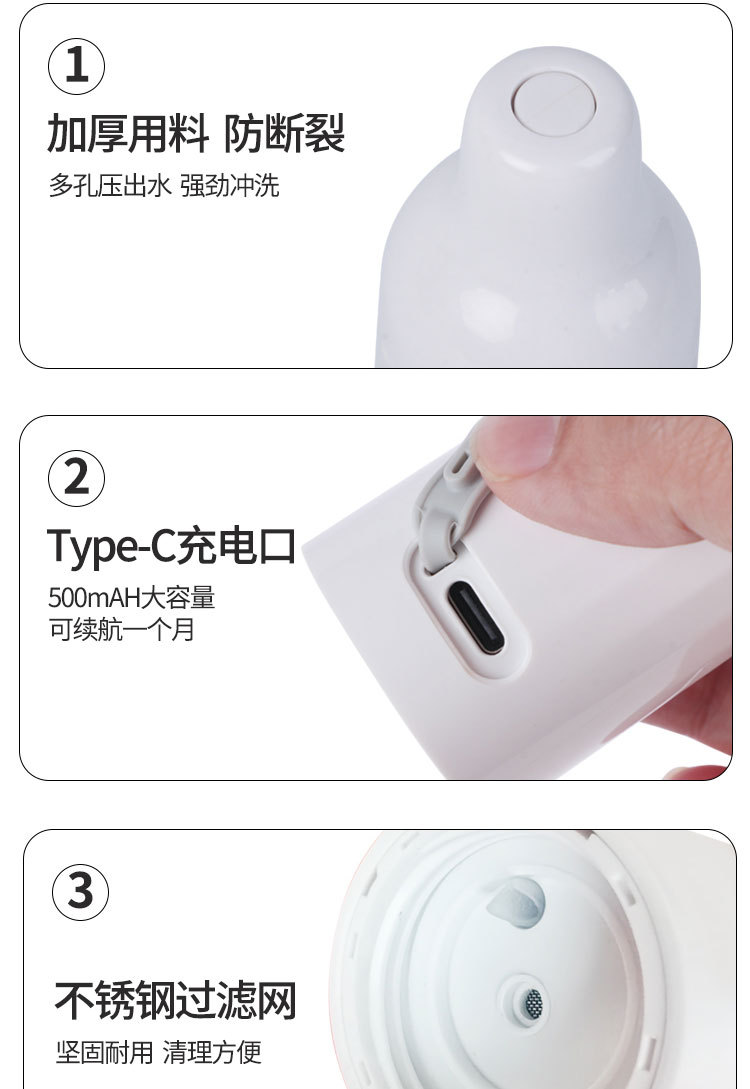 ①
加厚用料 防断裂
多孔压出水 强劲冲洗

②
Type-C充电口
500mAH大容量
可续航一个月

③
不锈钢过滤网
坚固耐用 清理方便