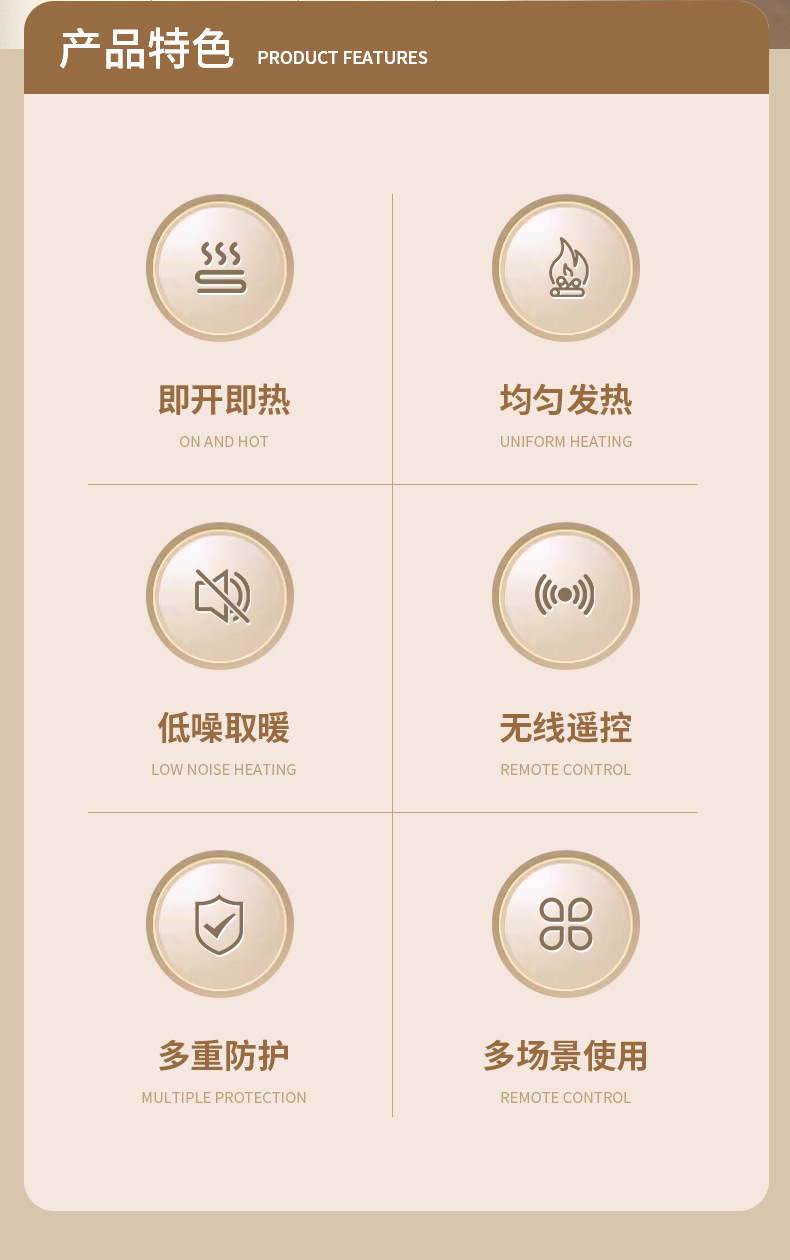 产品特色 PRODUCT FEATURES

即开即热
ON AND HOT

均匀发热
UNIFORM HEATING

低噪取暖
LOW NOISE HEATING

无线遥控
REMOTE CONTROL

多重防护
MULTIPLE PROTECTION

多场景使用
REMOTE CONTROL