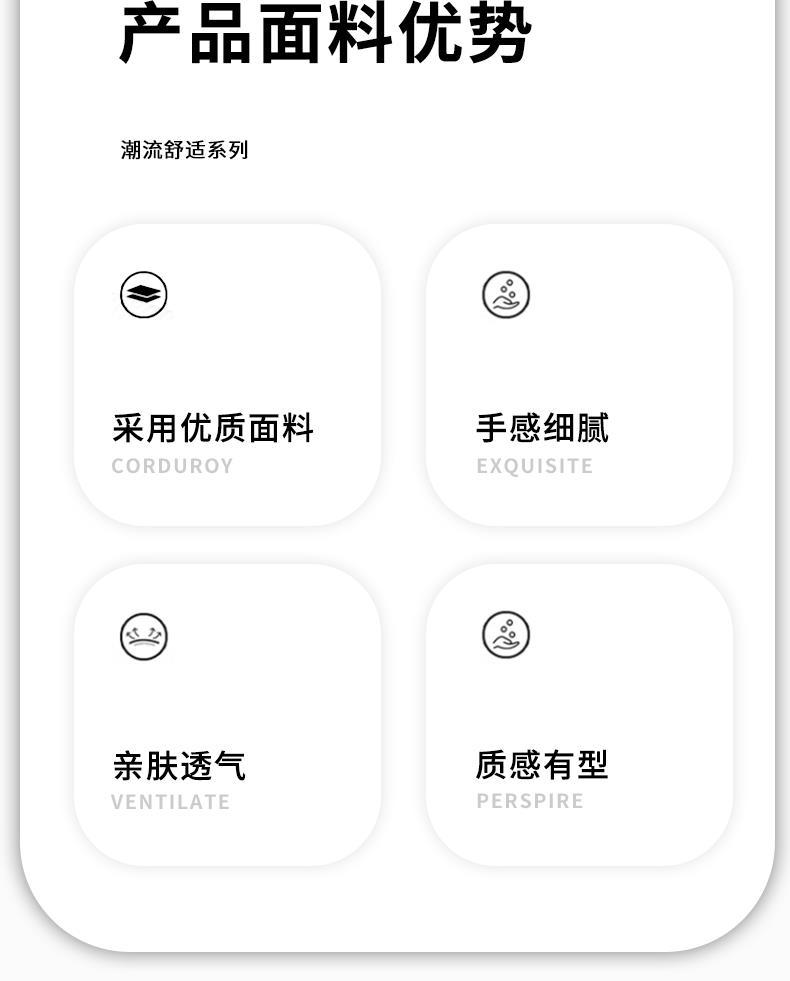 产品面料优势

潮流舒适系列

采用优质面料
CORDUROY

手感细腻
EXQUISITE

亲肤透气
VENTILATE

质感有型
PERSPIRE