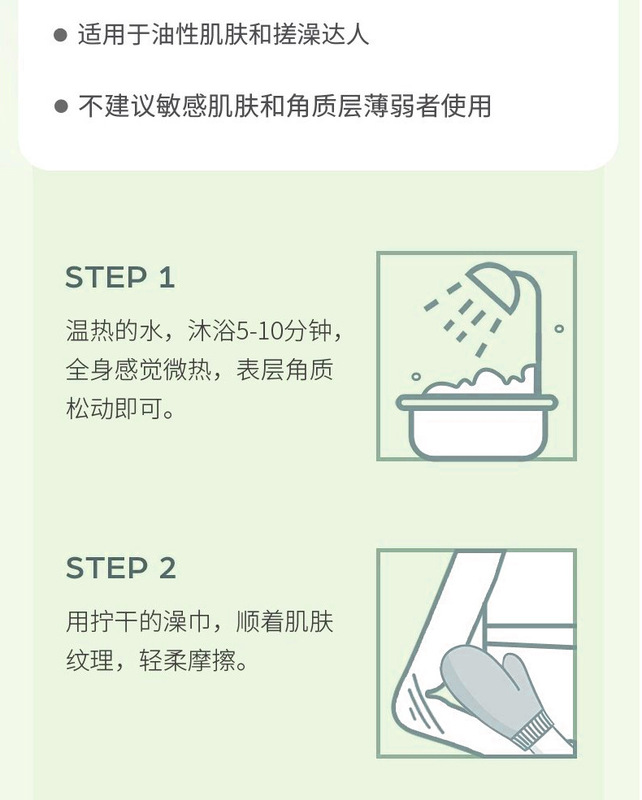 ● 适用于油性肌肤和搓澡达人

● 不建议敏感肌肤和角质层薄弱者使用

STEP 1

温热的水，沐浴5-10分钟，全身感觉微热，表层角质松动即可。

STEP 2

用拧干的澡巾，顺着肌肤纹理，轻柔摩擦。