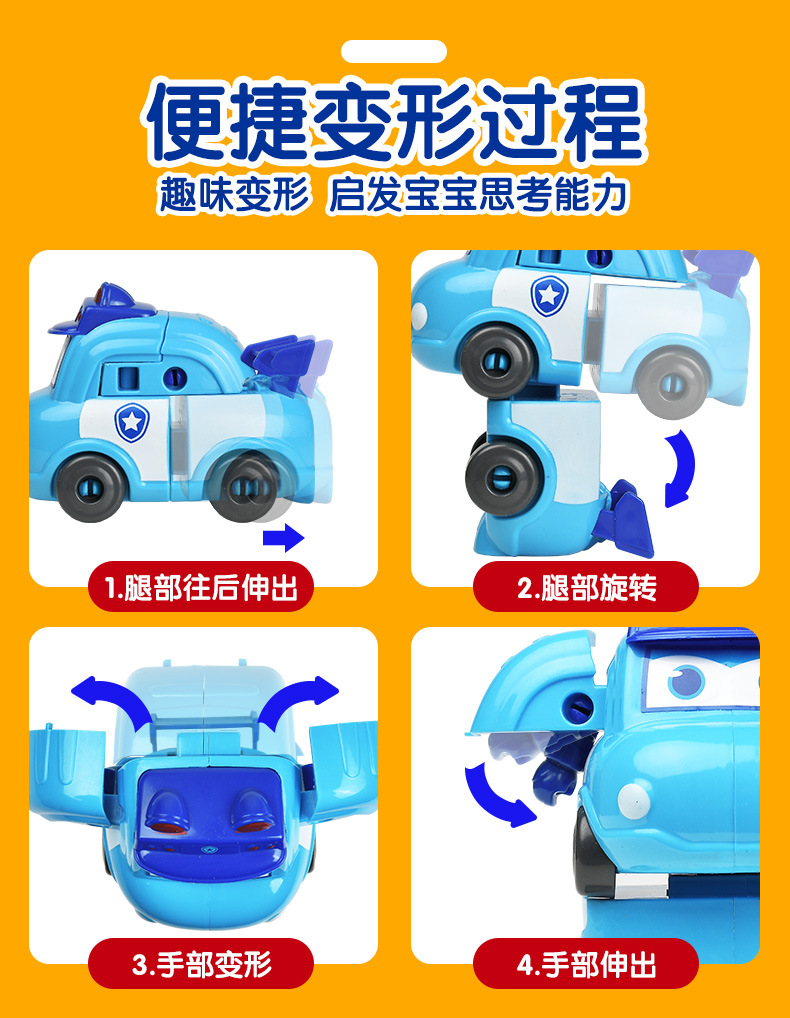 便捷变形过程

趣味变形 启发宝宝思考能力

1.腿部往后伸出

2.腿部旋转

3.手部变形

4.手部伸出