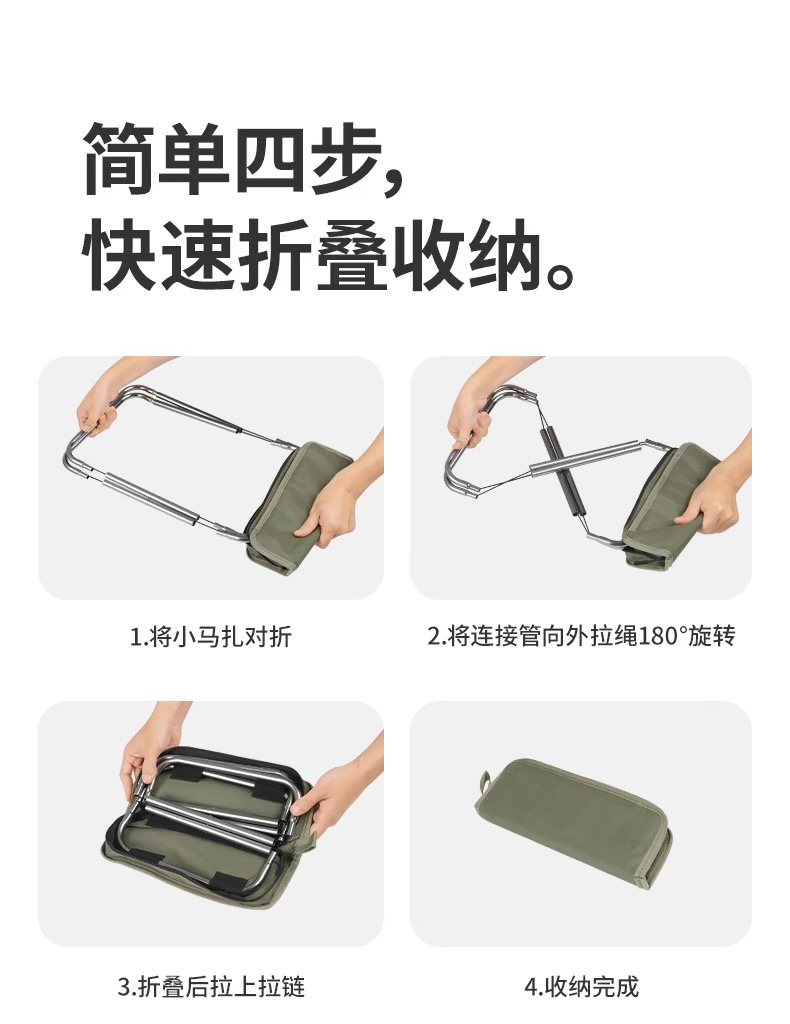 简单四步,
快速折叠收纳。

1.将小马扎对折

2.将连接管向外拉绳180°旋转

3.折叠后拉上拉链

4.收纳完成