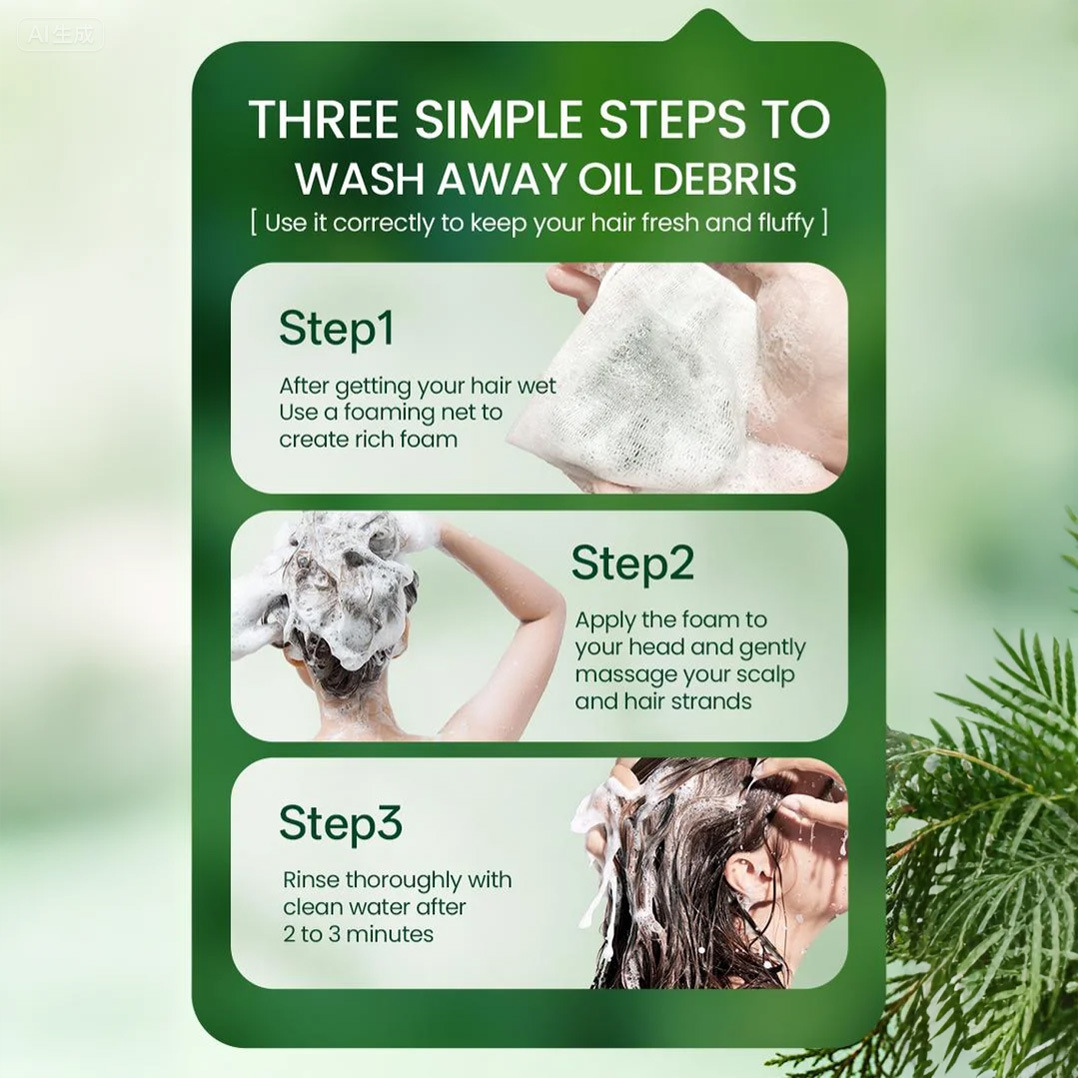 AI生成

THREE SIMPLE STEPS TO WASH AWAY OIL DEBRIS
[ Use it correctly to keep your hair fresh and fluffy ]

Step1

After getting your hair wet
Use a foaming net to create rich foam

Step2

Apply the foam to your head and gently massage your scalp and hair strands

Step3

Rinse thoroughly with clean water after 2 to 3 minutes