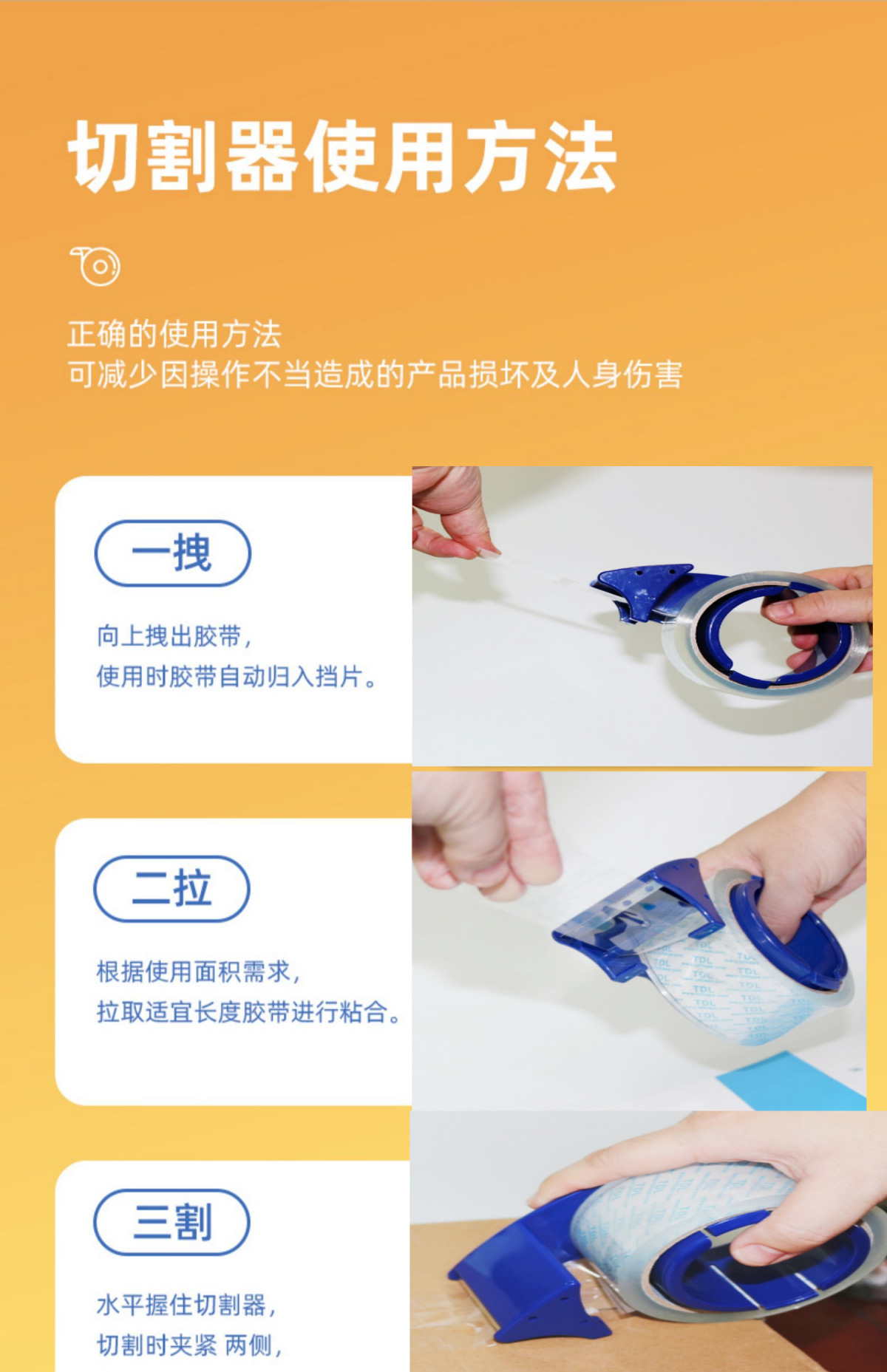 切割器使用方法

正确的使用方法
可减少因操作不当造成的产品损坏及人身伤害

一拽

向上拽出胶带，
使用时胶带自动归入挡片。

二拉

根据使用面积需求，
拉取适宜长度胶带进行粘合。

三割

水平握住切割器，
切割时夹紧 两侧，