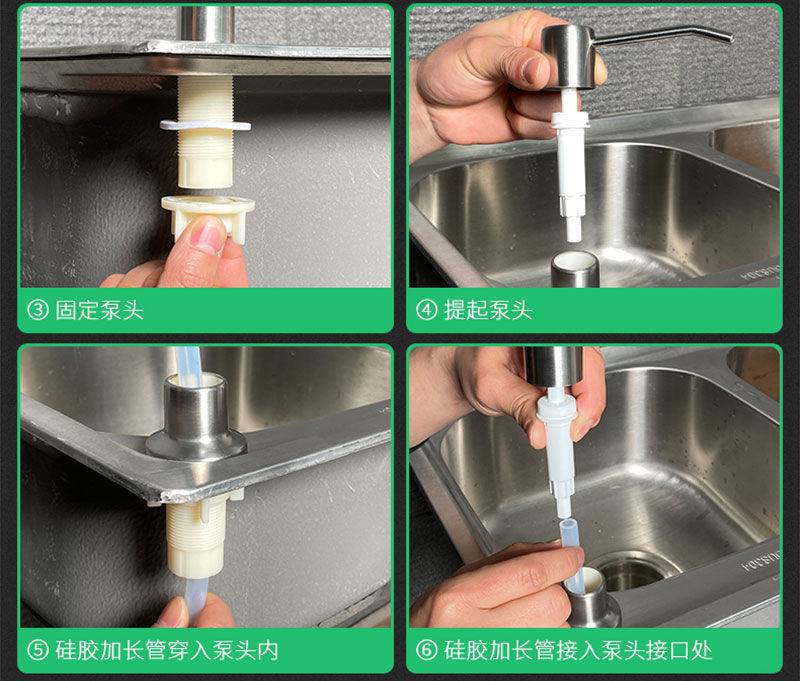 ③ 固定泵头

④ 提起泵头

⑤ 硅胶加长管穿入泵头内

⑥ 硅胶加长管接入泵头接口处