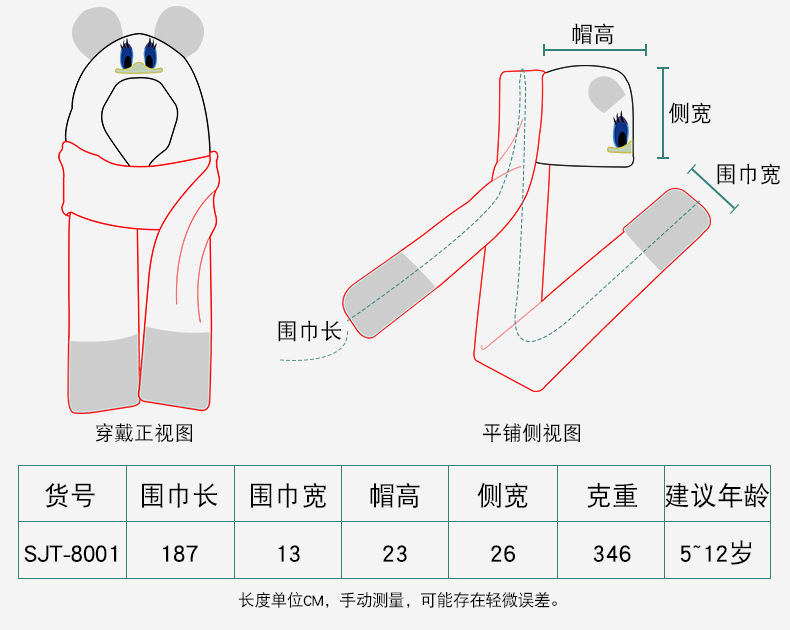 帽高
侧宽
围巾宽
围巾长
穿戴正视图
平铺侧视图

| 货号 | 围巾长 | 围巾宽 | 帽高 | 侧宽 | 克重 | 建议年龄 |
|---|---|---|---|---|---|---|
| SJT-8001 | 187 | 13 | 23 | 26 | 346 | 5~12岁 |

长度单位CM，手动测量，可能存在轻微误差。