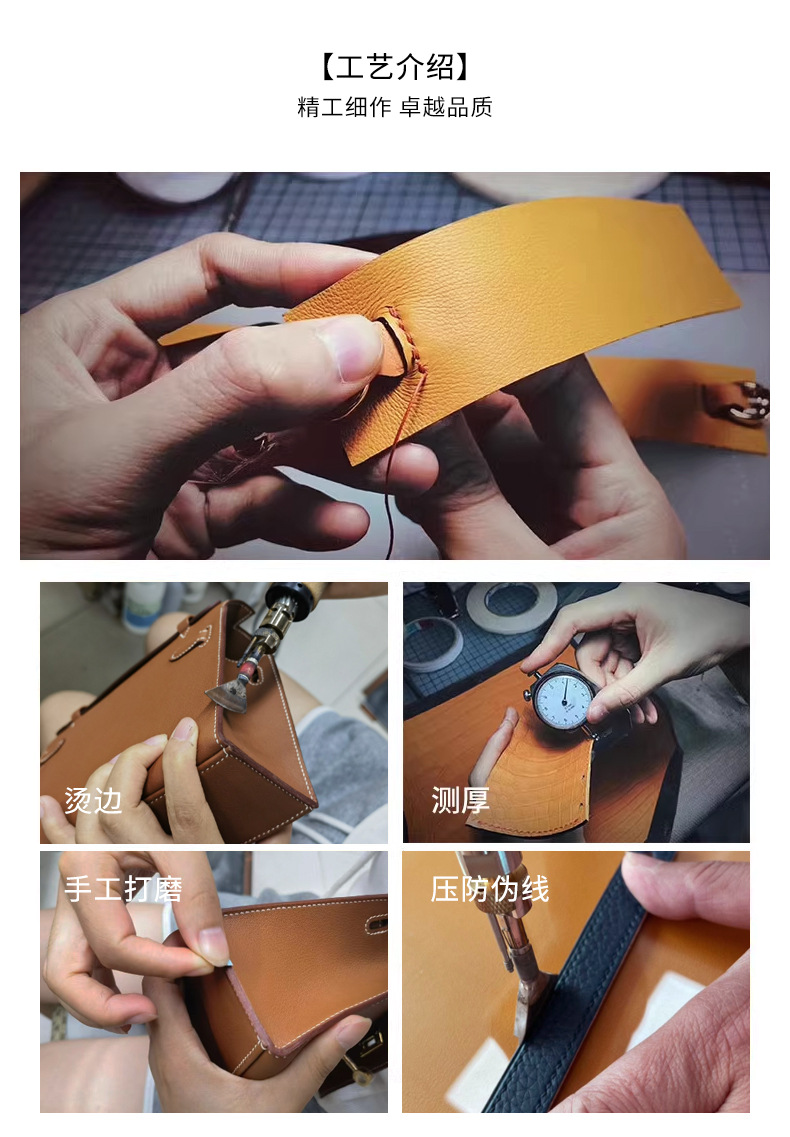 【工艺介绍】
精工细作 卓越品质

烫边

测厚

手工打磨

压防伪线