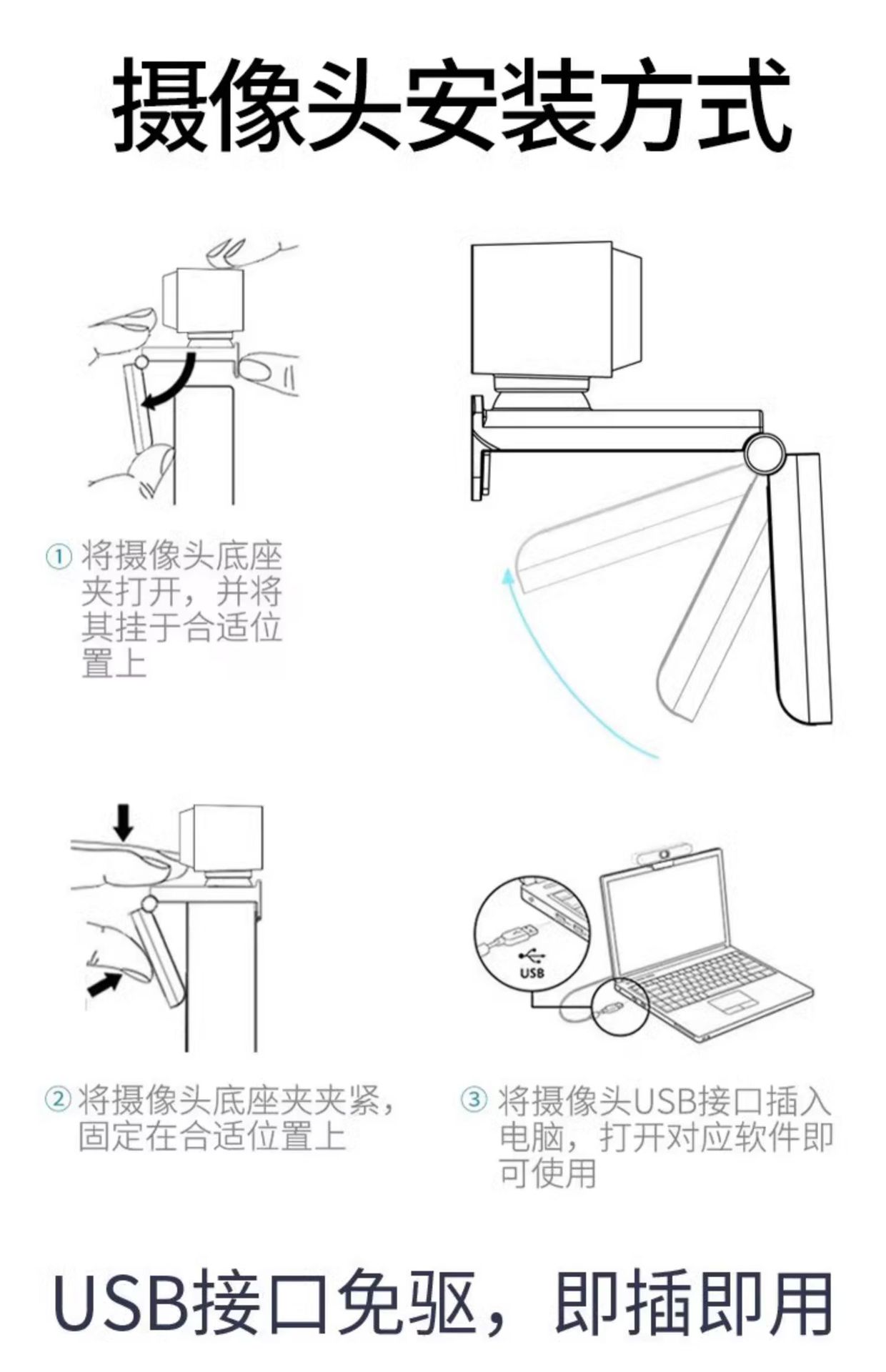 摄像头安装方式

① 将摄像头底座夹打开，并将其挂于合适位置上

USB

② 将摄像头底座夹夹紧，固定在合适位置上

③ 将摄像头USB接口插入电脑，打开对应软件即可使用

USB接口免驱，即插即用