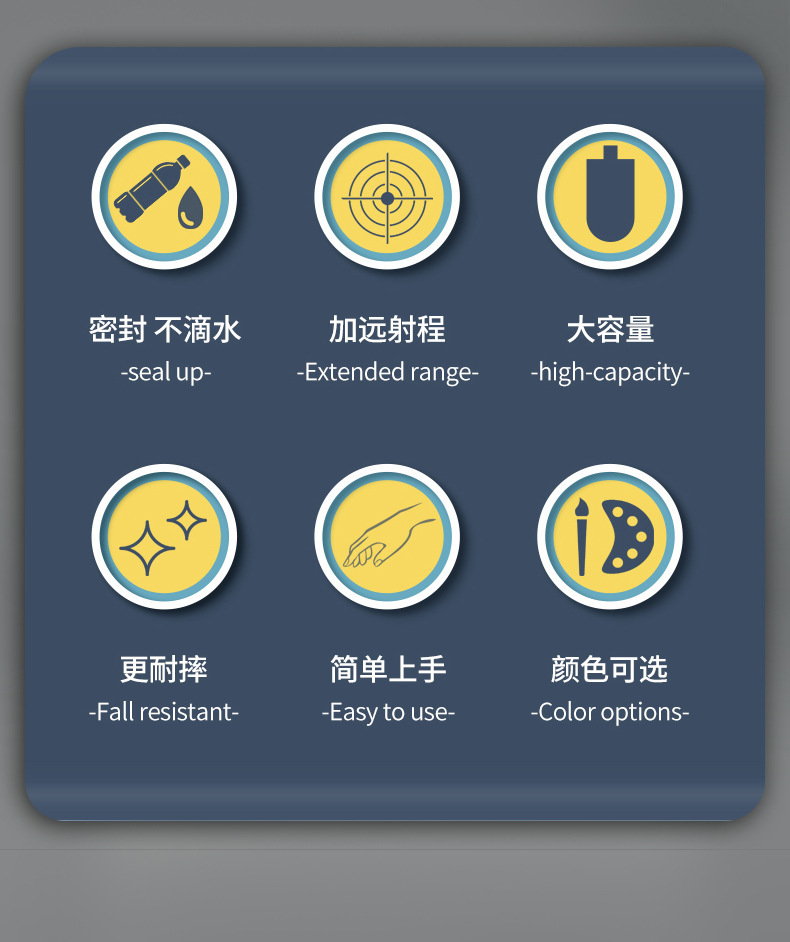 密封 不滴水
-seal up-

加远射程
-Extended range-

大容量
-high-capacity-

更耐摔
-Fall resistant-

简单上手
-Easy to use-

颜色可选
-Color options-