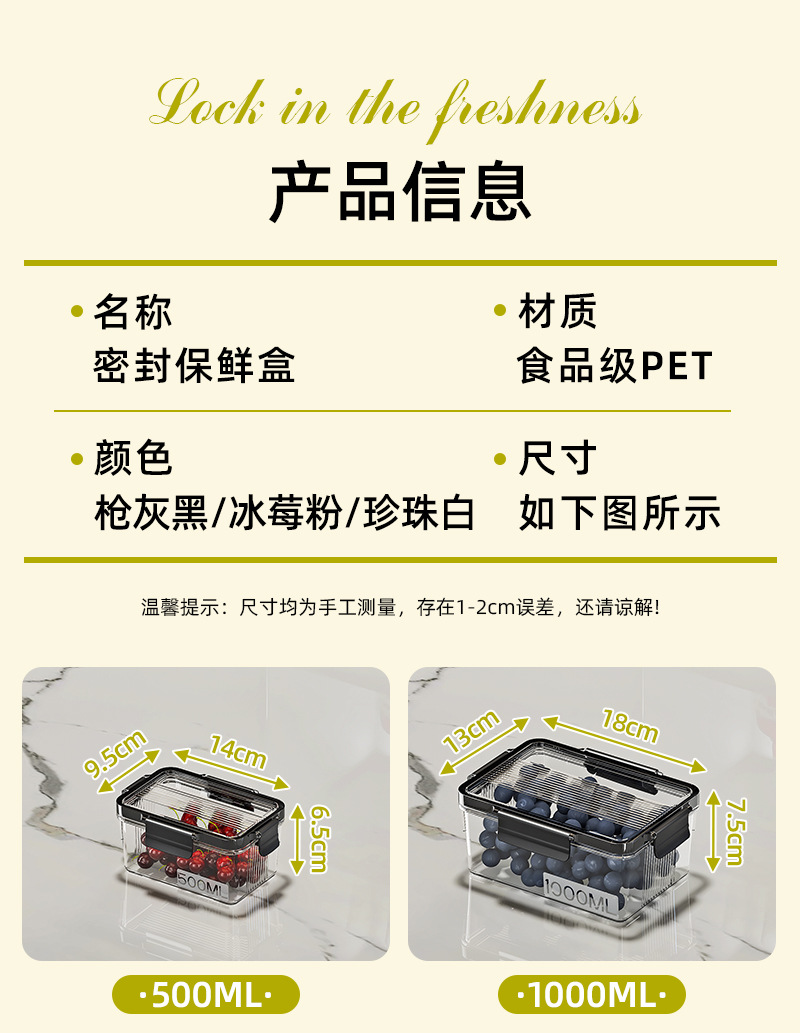 Lock in the freshness

产品信息

• 名称
密封保鲜盒

• 材质
食品级PET

• 颜色
枪灰黑/冰莓粉/珍珠白

• 尺寸
如下图所示

温馨提示：尺寸均为手工测量，存在1-2cm误差，还请谅解！

9.5cm
14cm
6.5cm
500ML

13cm
18cm
7.5cm
1000ML

·500ML·

·1000ML·