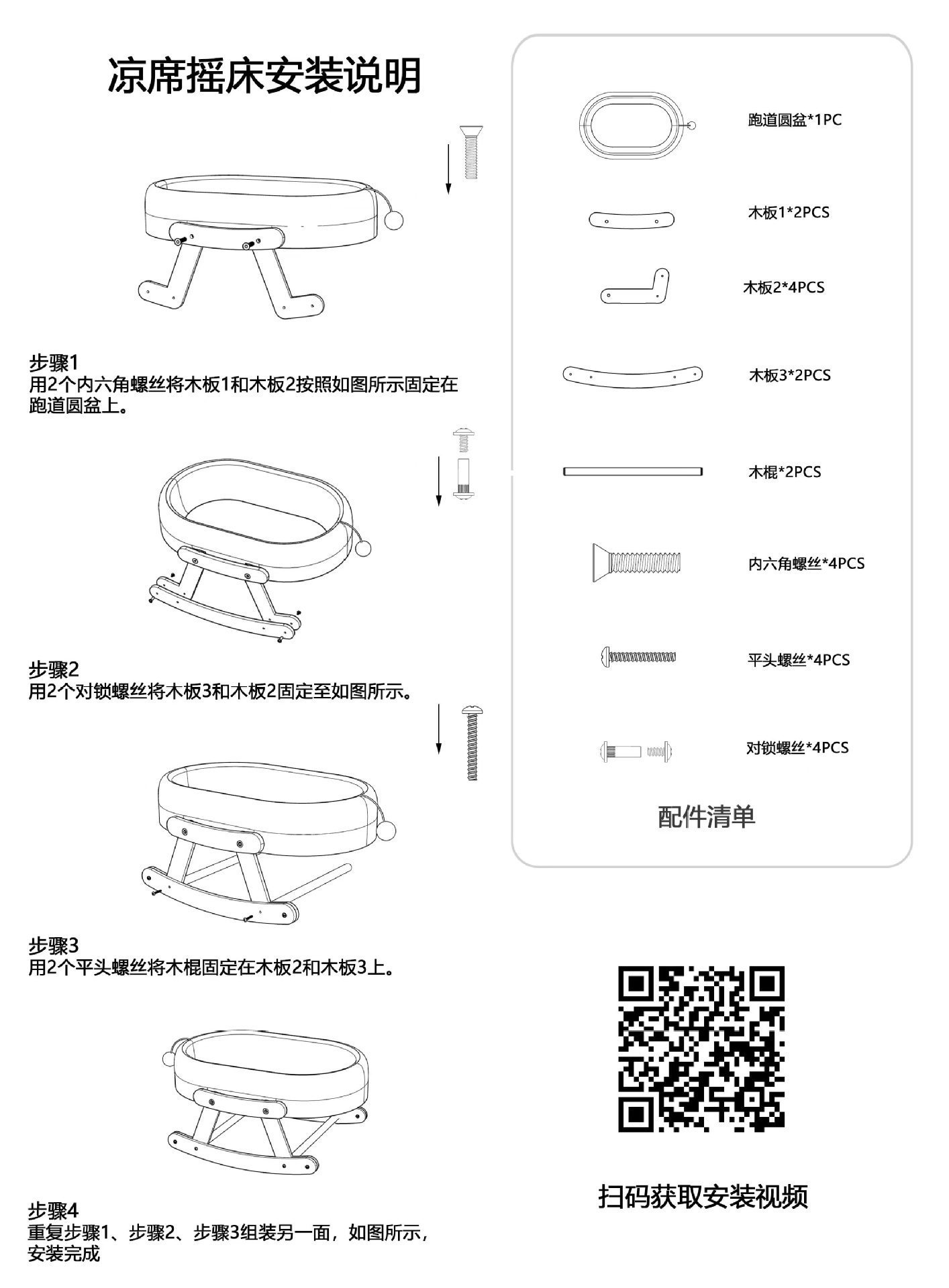 凉席摇床安装说明

步骤1
用2个内六角螺丝将木板1和木板2按照如图所示固定在跑道圆盆上。

步骤2
用2个对锁螺丝将木板3和木板2固定至如图所示。

步骤3
用2个平头螺丝将木棍固定在木板2和木板3上。

步骤4
重复步骤1、步骤2、步骤3组装另一面，如图所示，安装完成

跑道圆盆*1PC

木板1*2PCS

木板2*4PCS

木板3*2PCS

木棍*2PCS

内六角螺丝*4PCS

平头螺丝*4PCS

对锁螺丝*4PCS

配件清单

扫码获取安装视频