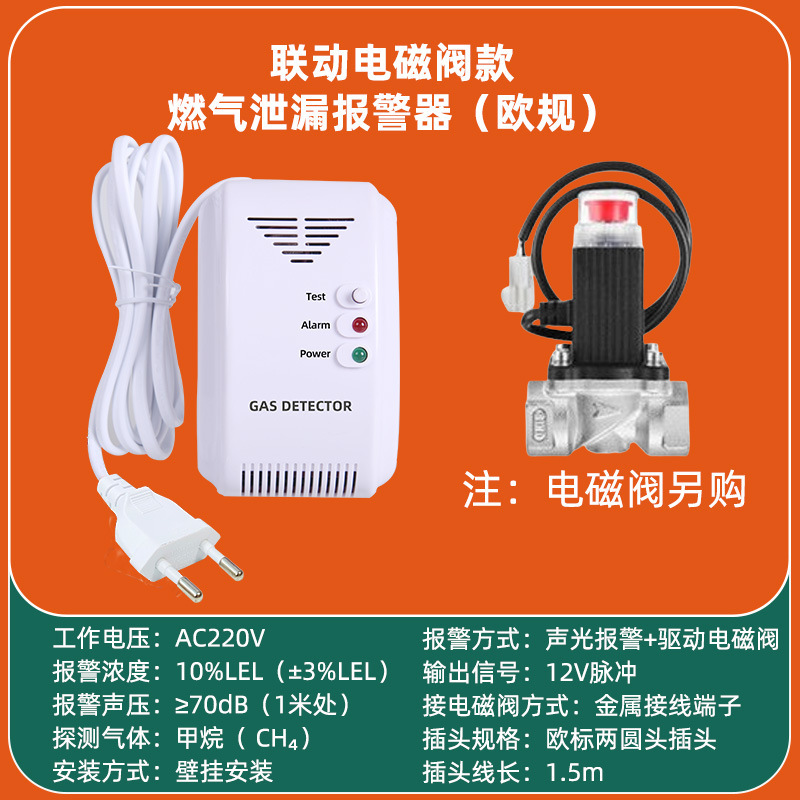 联动电磁阀款
燃气泄漏报警器（欧规）

Test
Alarm
Power
GAS DETECTOR

注：电磁阀另购

工作电压：AC220V
报警浓度：10%LEL（±3%LEL）
报警声压：≥70dB（1米处）
探测气体：甲烷（ $CH_4$）
安装方式：壁挂安装

报警方式：声光报警+驱动电磁阀
输出信号：12V脉冲
接电磁阀方式：金属接线端子
插头规格：欧标两圆头插头
插头线长：1.5m