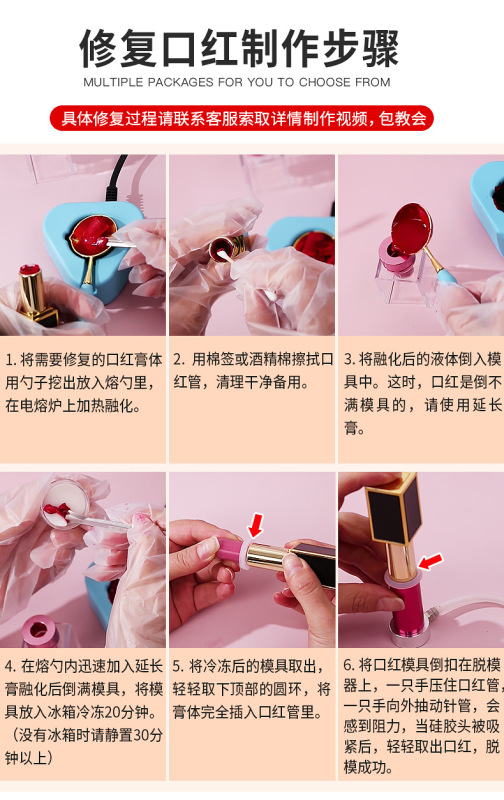 修复口红制作步骤

MULTIPLE PACKAGES FOR YOU TO CHOOSE FROM

具体修复过程请联系客服索取详情制作视频，包教会

1. 将需要修复的口红膏体用勺子挖出放入熔勺里，在电熔炉上加热融化。

2. 用棉签或酒精棉擦拭口红管，清理干净备用。

3. 将融化后的液体倒入模具中。这时，口红是倒不满模具的，请使用延长膏。

4. 在熔勺内迅速加入延长膏融化后倒满模具，将模具放入冰箱冷冻20分钟。（没有冰箱时请静置30分钟以上）

5. 将冷冻后的模具取出，轻轻取下顶部的圆环，将膏体完全插入口红管里。

6. 将口红模具倒扣在脱模器上，一只手压住口红管，一只手向外抽动针管，会感到阻力，当硅胶头被吸紧后，轻轻取出口红，脱模成功。