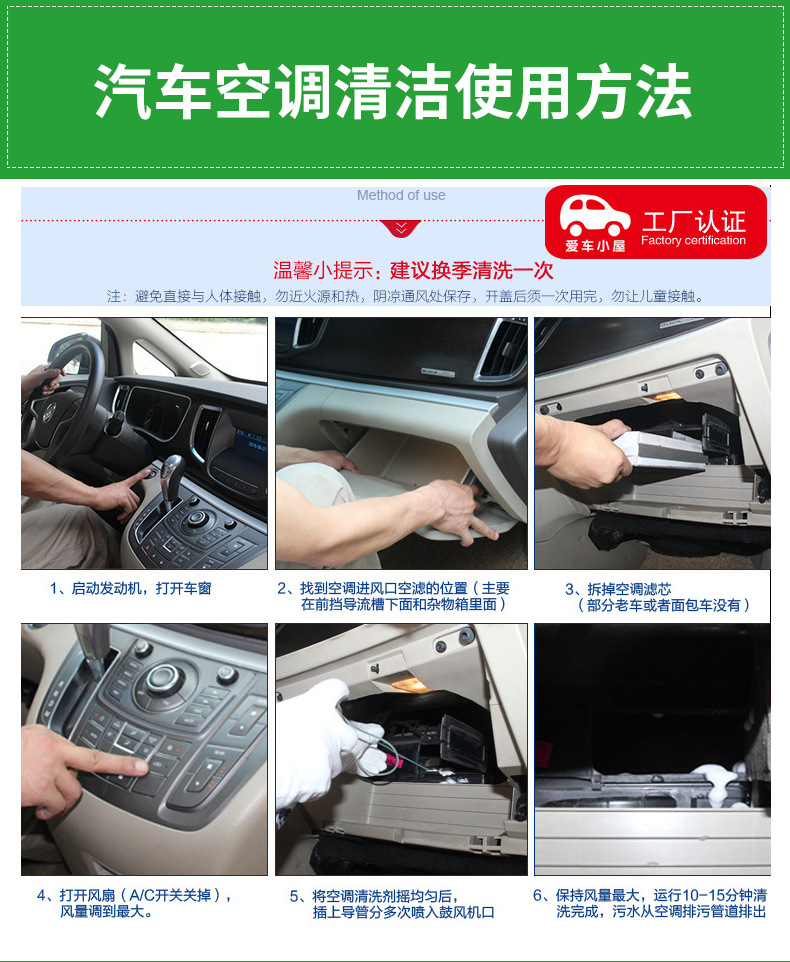 汽车空调清洁使用方法

Method of use

爱车小屋 工厂认证 Factory certification

温馨小提示：建议换季清洗一次

注：避免直接与人体接触，勿近火源和热，阴凉通风处保存，开盖后须一次用完，勿让儿童接触。

1、启动发动机，打开车窗

2、找到空调进风口空滤的位置（主要在前挡导流槽下面和杂物箱里面）

3、拆掉空调滤芯（部分老车或者面包车没有）

4、打开风扇（A/C开关关掉），风量调到最大。

5、将空调清洗剂摇均匀后，插上导管分多次喷入鼓风机口

6、保持风量最大，运行10-15分钟清洗完成，污水从空调排污管道排出