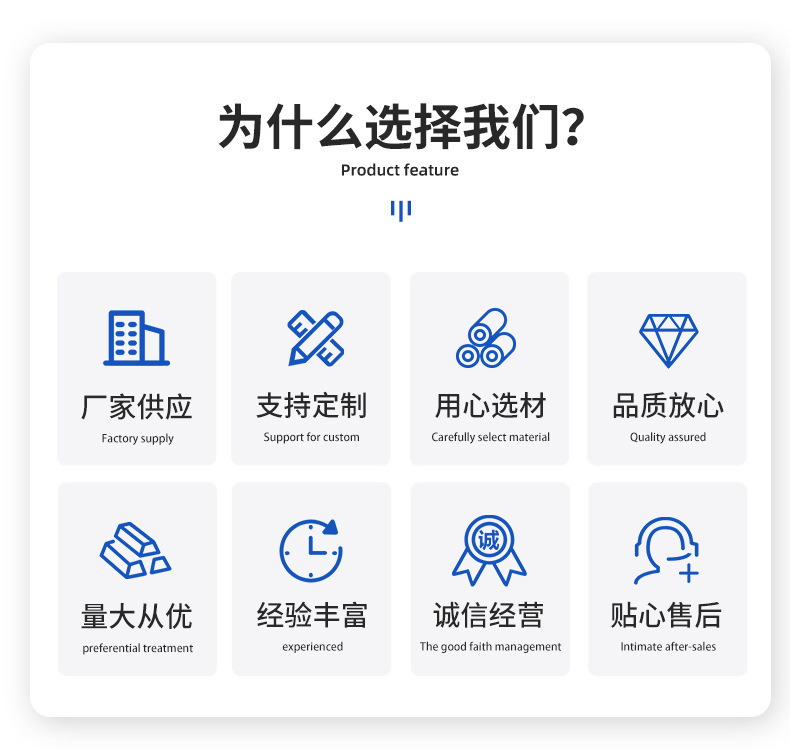 为什么选择我们?

Product feature

厂家供应
Factory supply

支持定制
Support for custom

用心选材
Carefully select material

品质放心
Quality assured

量大从优
preferential treatment

经验丰富
experienced

诚
诚信经营
The good faith management

贴心售后
Intimate after-sales