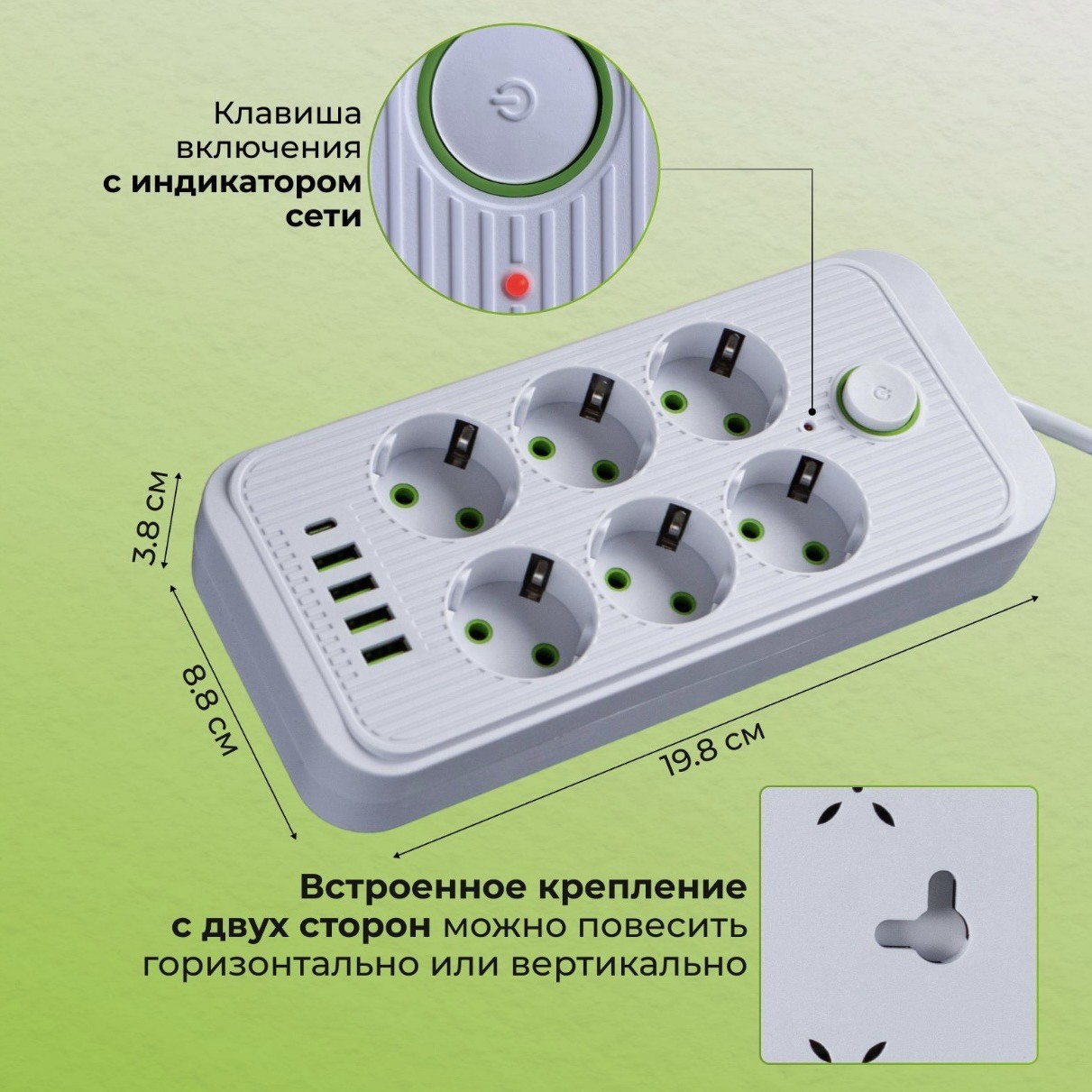 Клавиша включения с индикатором сети

3.8 см

8.8 см

19.8 см

Встроенное крепление с двух сторон можно повесить горизонтально или вертикально