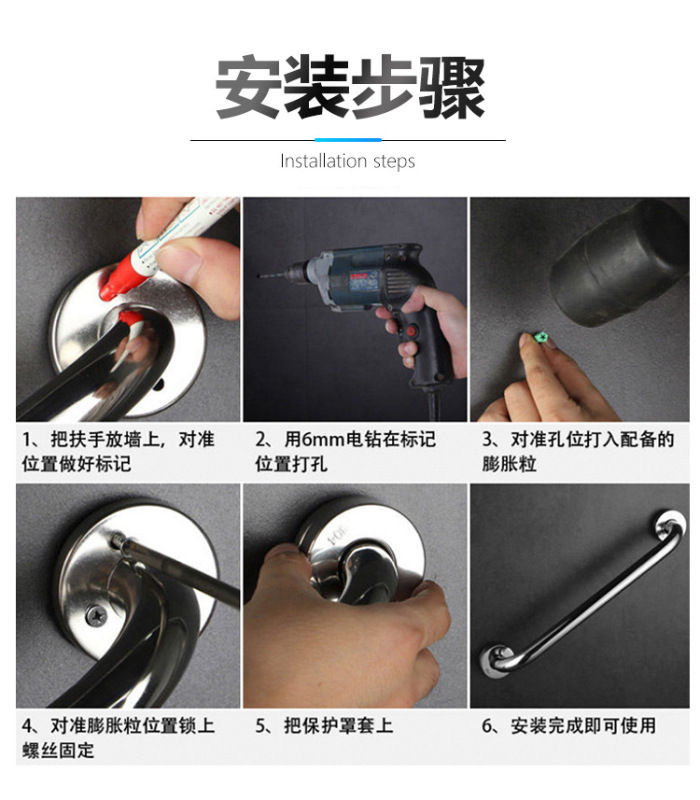 安装步骤

Installation steps

1、把扶手放墙上，对准位置做好标记

2、用6mm电钻在标记位置打孔

3、对准孔位打入配备的膨胀粒

4、对准膨胀粒位置锁上螺丝固定

5、把保护罩套上

6、安装完成即可使用