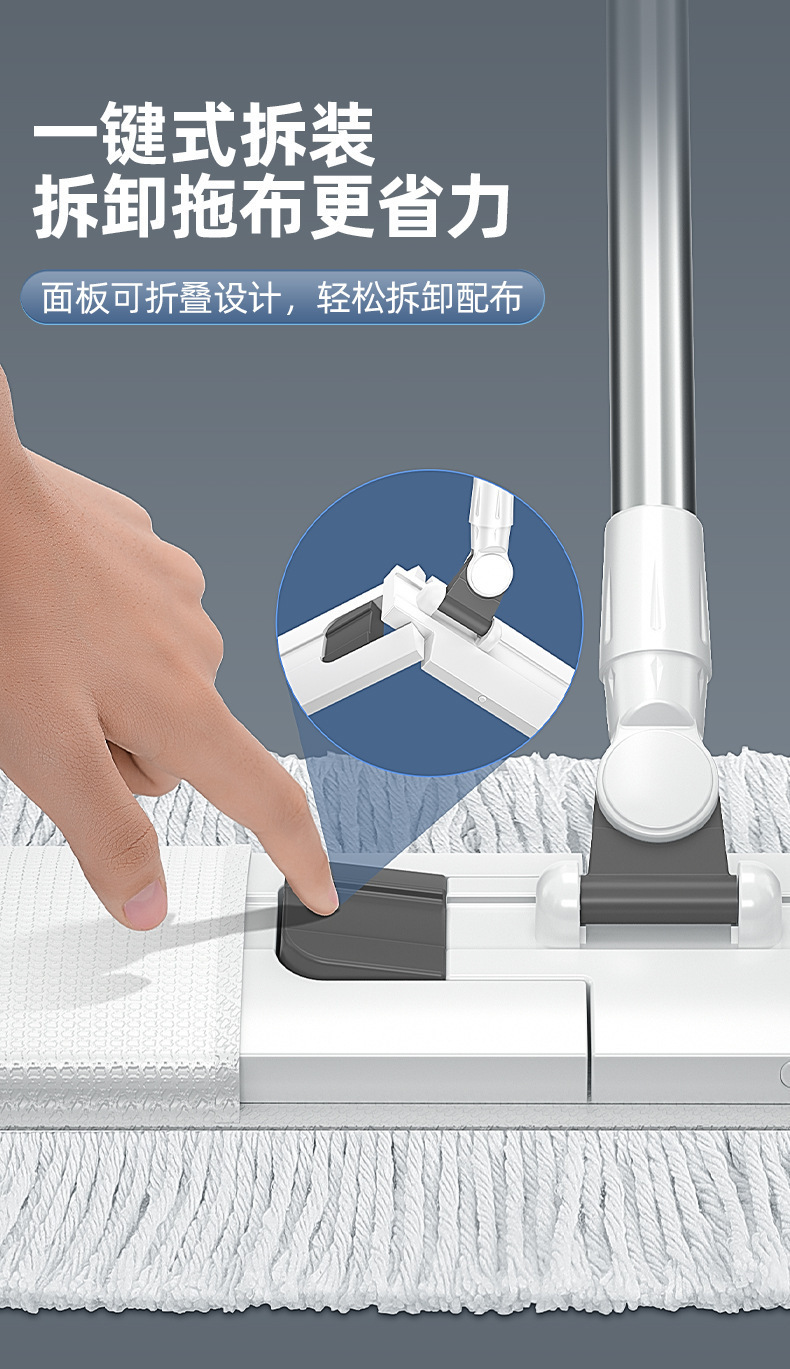 一键式拆装
拆卸拖布更省力

面板可折叠设计，轻松拆卸配布