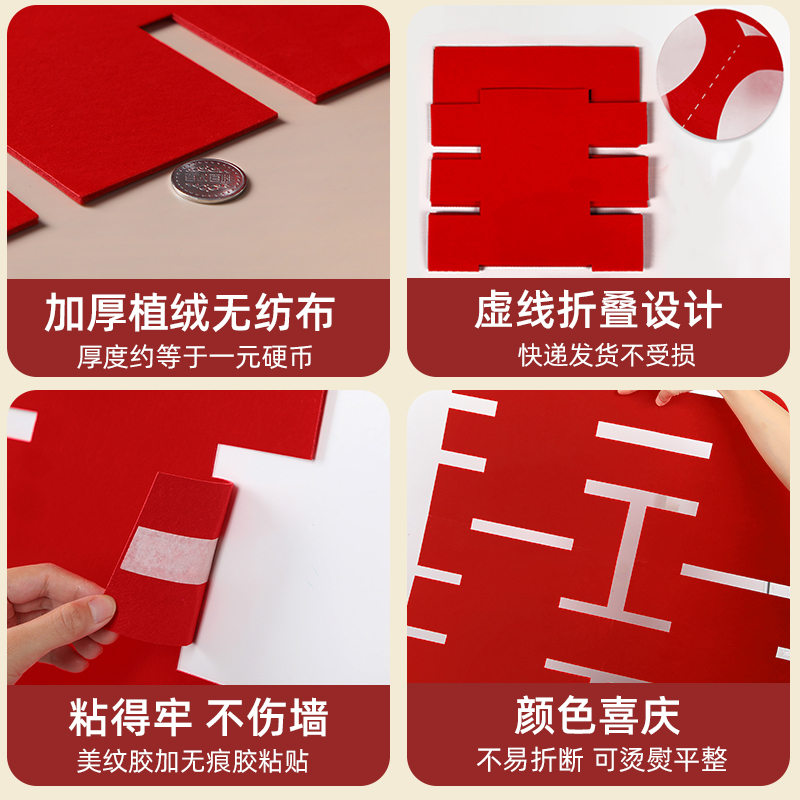 加厚植绒无纺布
厚度约等于一元硬币

虚线折叠设计
快递发货不受损

粘得牢 不伤墙
美纹胶加无痕胶粘贴

颜色喜庆
不易折断 可烫熨平整