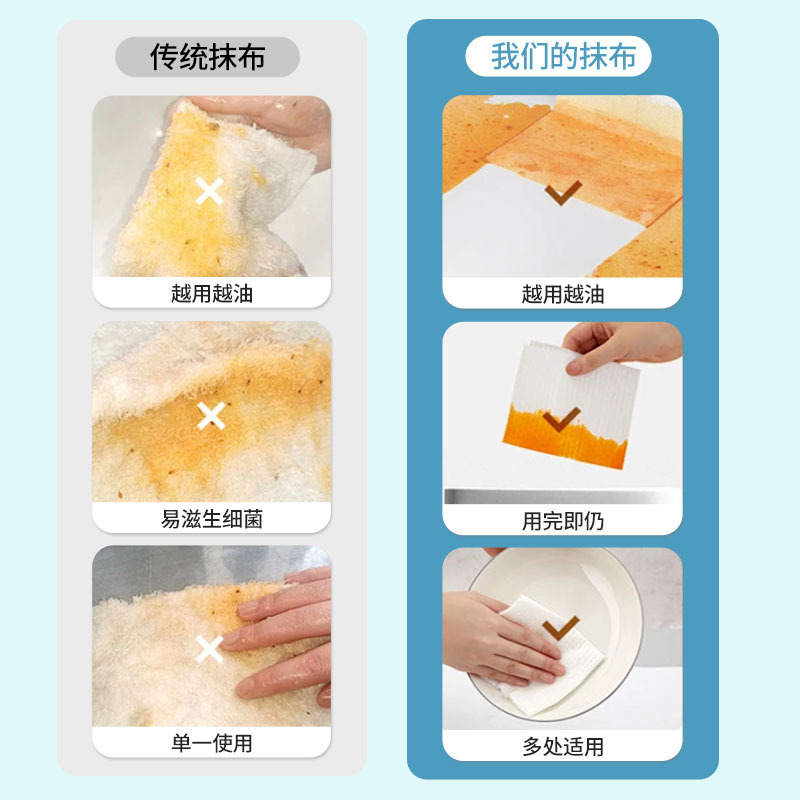 传统抹布

越用越油

易滋生细菌

单一使用

我们的抹布

越用越油

用完即仍

多处适用