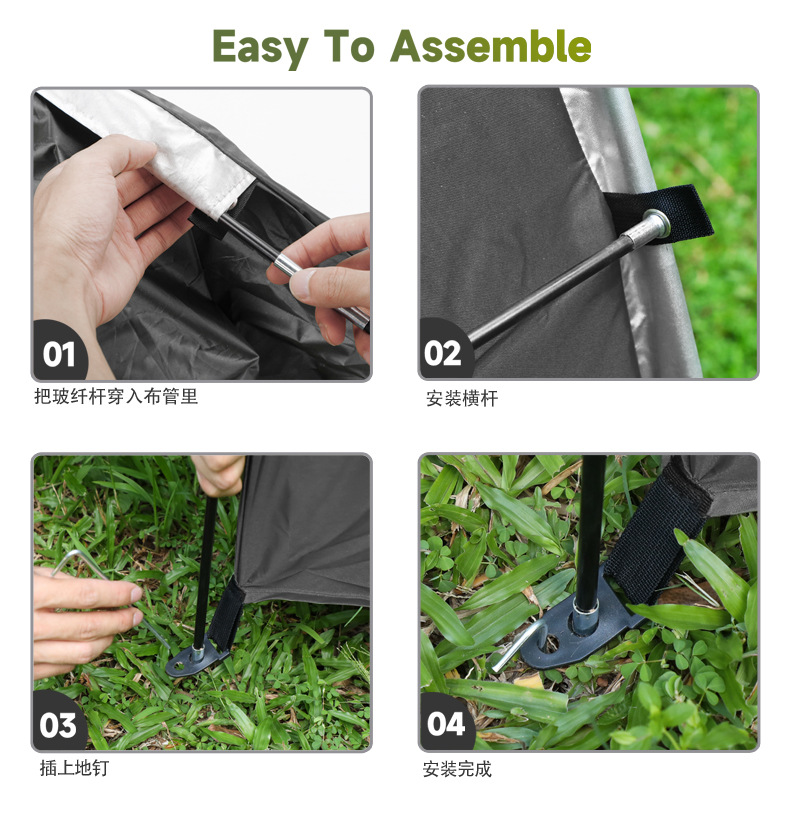 Easy To Assemble

01

把玻纤杆穿入布管里

02

安装横杆

03

插上地钉

04

安装完成