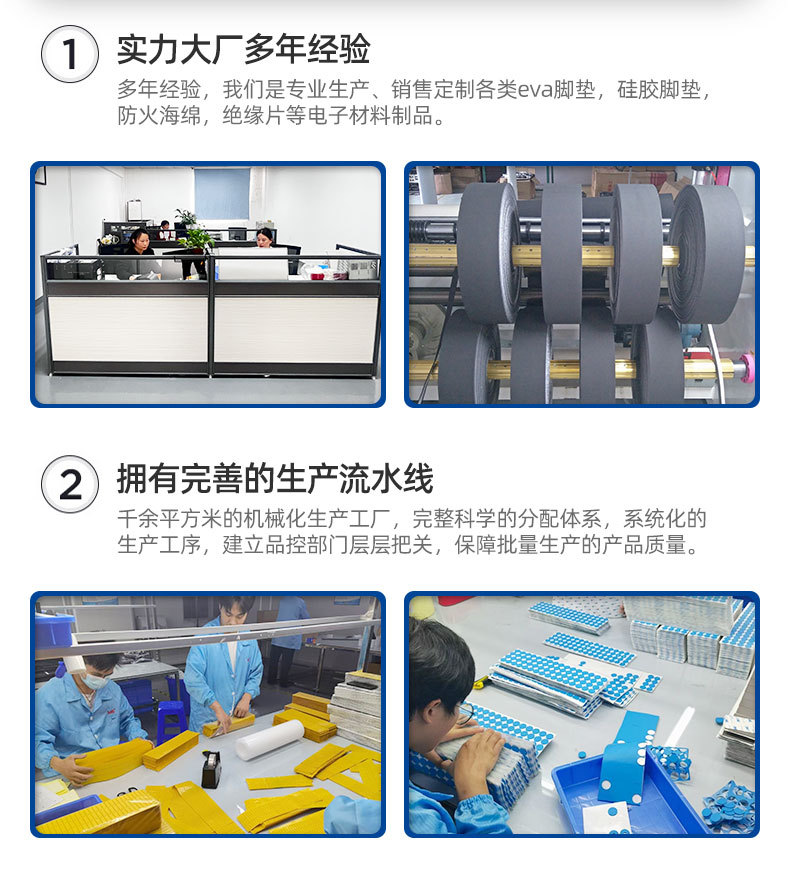 1 实力大厂多年经验

多年经验，我们是专业生产、销售定制各类eva脚垫，硅胶脚垫，防火海绵，绝缘片等电子材料制品。

2 拥有完善的生产流水线

千余平方米的机械化生产工厂，完整科学的分配体系，系统化的生产工序，建立品控部门层层把关，保障批量生产的产品质量。