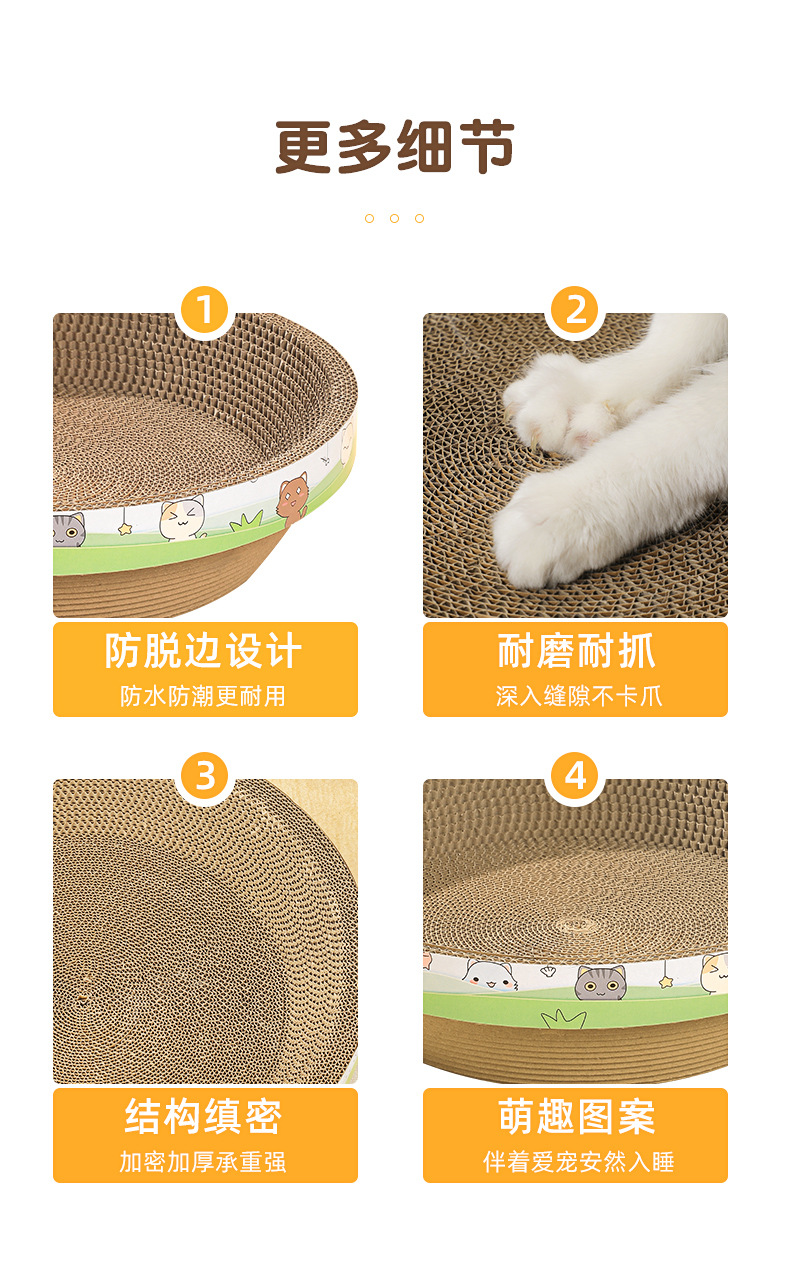 更多细节

1

防脱边设计

防水防潮更耐用

2

耐磨耐抓

深入缝隙不卡爪

3

结构缜密

加密加厚承重强

4

萌趣图案

伴着爱宠安然入睡