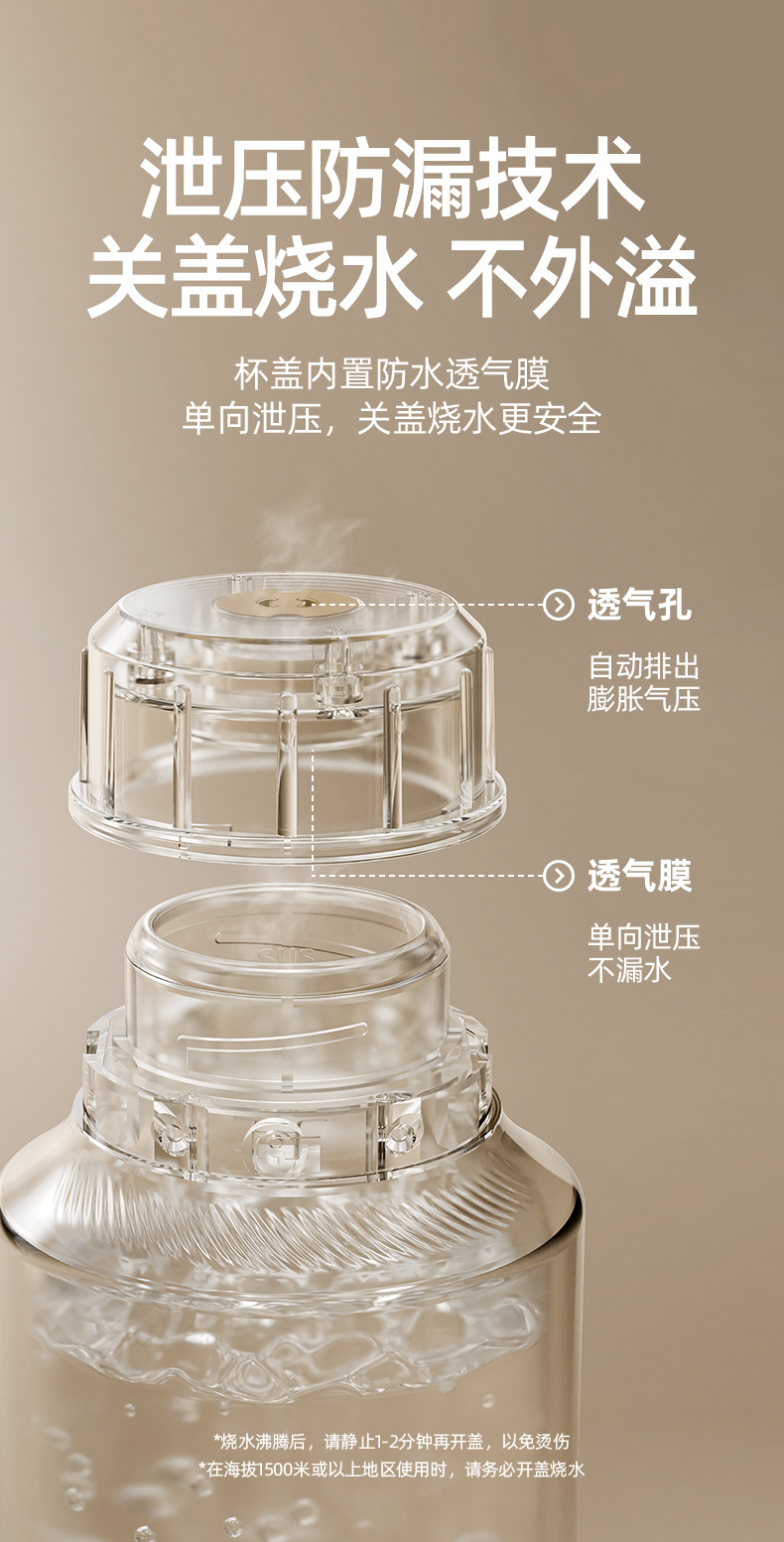 泄压防漏技术
关盖烧水 不外溢

杯盖内置防水透气膜
单向泄压，关盖烧水更安全

透气孔
自动排出
膨胀气压

透气膜
单向泄压
不漏水

SUS

*烧水沸腾后，请静止1-2分钟再开盖，以免烫伤
*在海拔1500米或以上地区使用时，请务必开盖烧水