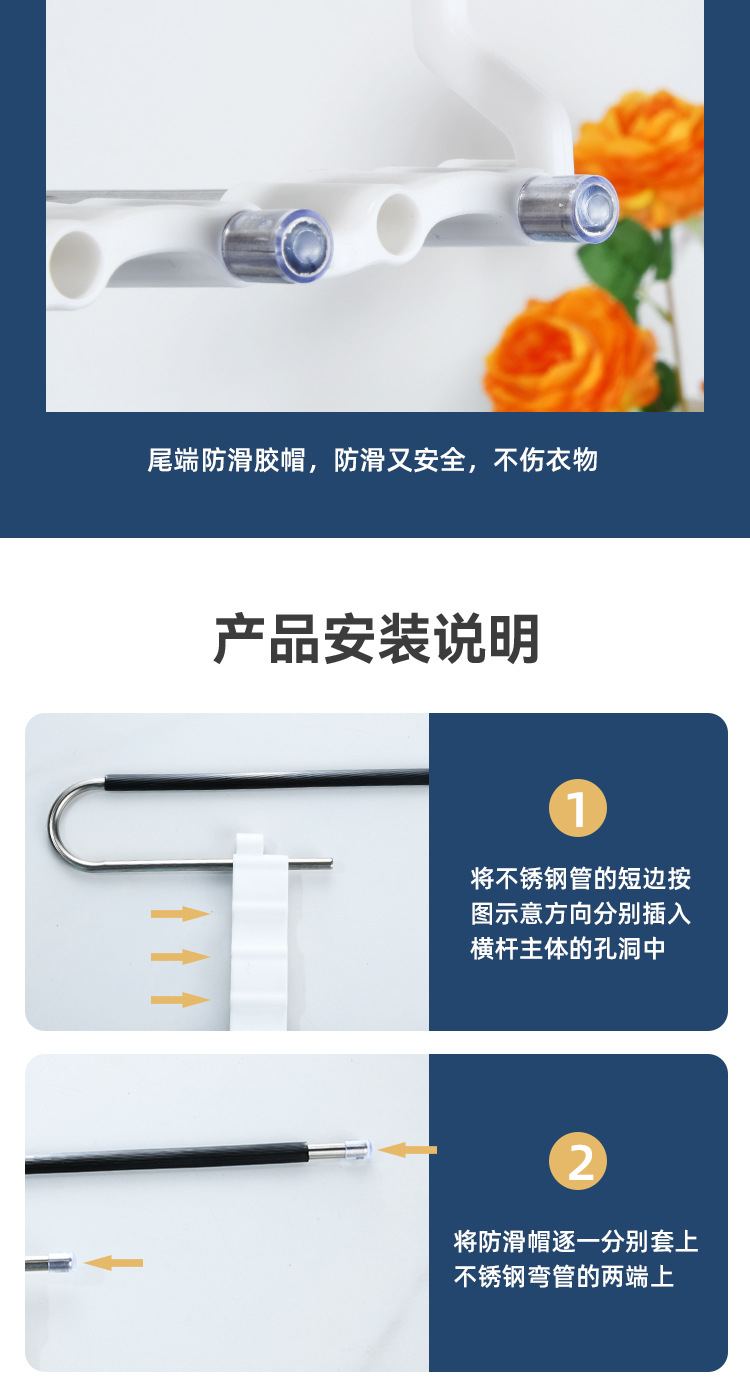 尾端防滑胶帽，防滑又安全，不伤衣物

产品安装说明

1

将不锈钢管的短边按图示意方向分别插入横杆主体的孔洞中

2

将防滑帽逐一分别套上不锈钢弯管的两端上