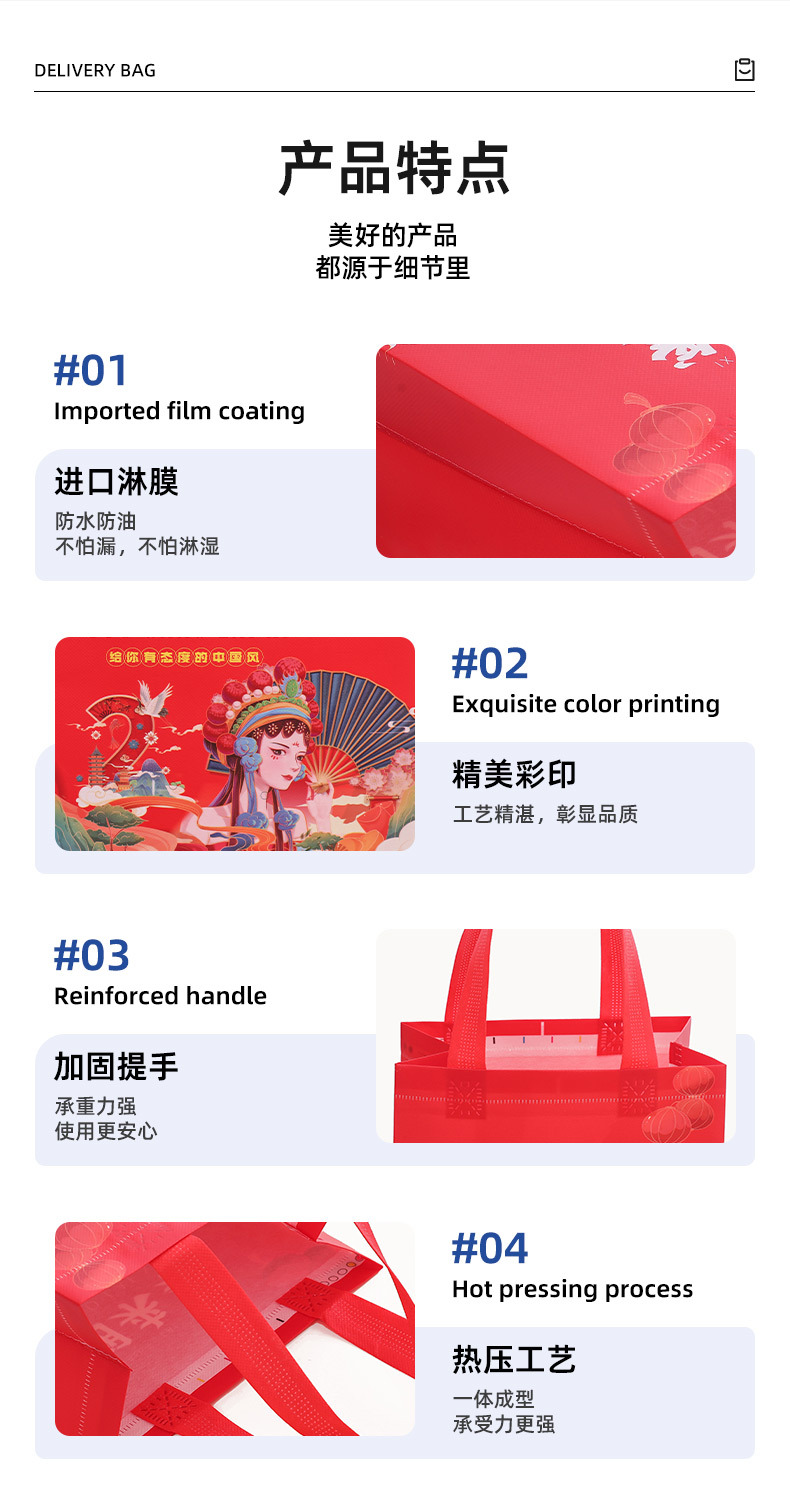 DELIVERY BAG

产品特点

美好的产品
都源于细节里

#01
Imported film coating

进口淋膜

防水防油
不怕漏，不怕淋湿

给你有态度的中国风

#02
Exquisite color printing

精美彩印

工艺精湛，彰显品质

#03
Reinforced handle

加固提手

承重力强
使用更安心

#04
Hot pressing process

热压工艺

一体成型
承受力更强