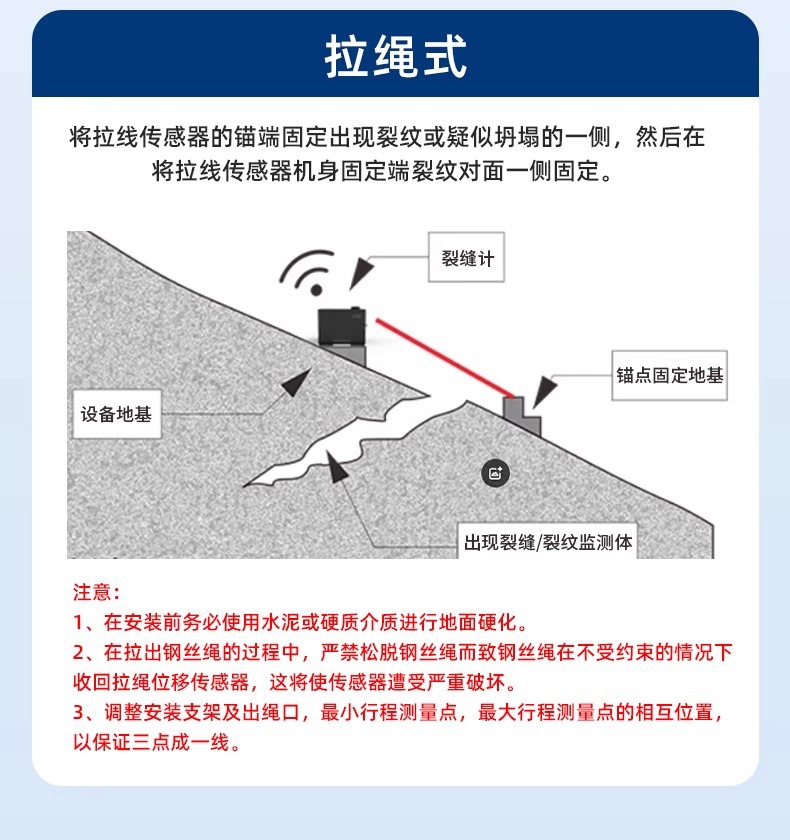 拉绳式

将拉线传感器的锚端固定出现裂纹或疑似坍塌的一侧，然后在将拉线传感器机身固定端裂纹对面一侧固定。

裂缝计

锚点固定地基

设备地基

出现裂缝/裂纹监测体

注意：
1、在安装前务必使用水泥或硬质介质进行地面硬化。
2、在拉出钢丝绳的过程中，严禁松脱钢丝绳而致钢丝绳在不受约束的情况下收回拉绳位移传感器，这将使传感器遭受严重破坏。
3、调整安装支架及出绳口，最小行程测量点，最大行程测量点的相互位置，以保证三点成一线。