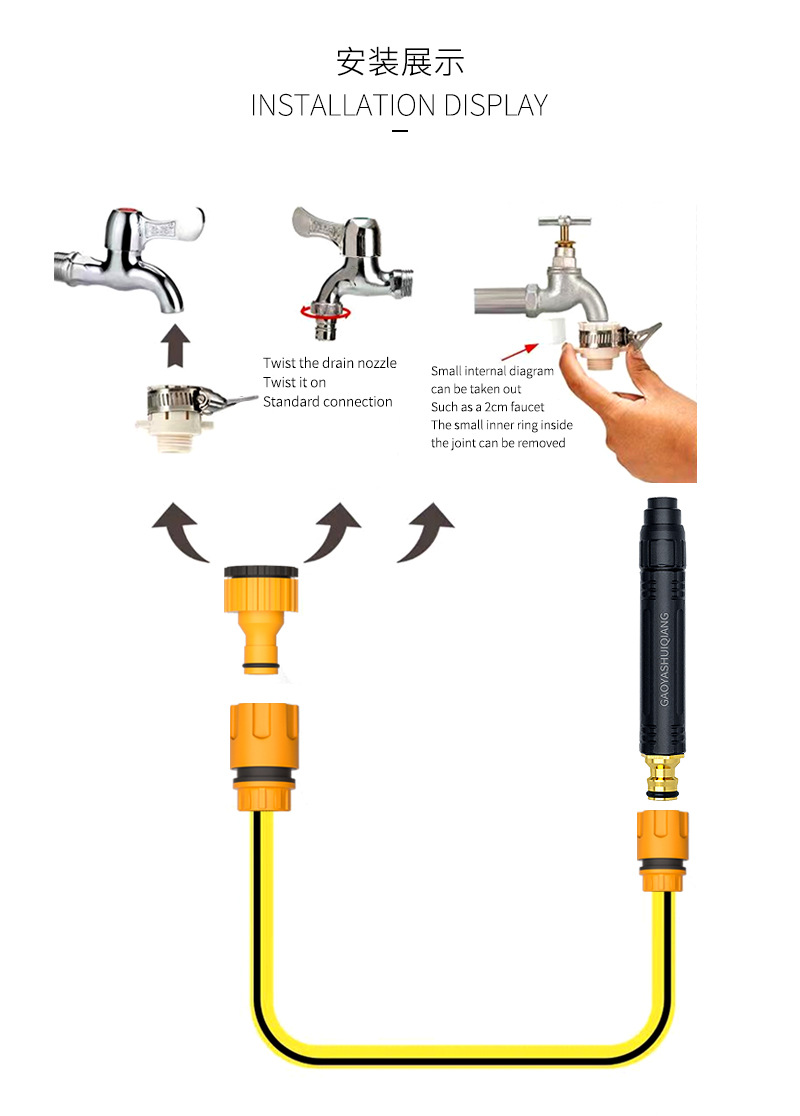 安装展示
INSTALLATION DISPLAY

Twist the drain nozzle
Twist it on
Standard connection

Small internal diagram can be taken out
Such as a 2cm faucet
The small inner ring inside the joint can be removed

GAOYASHUIQIANG