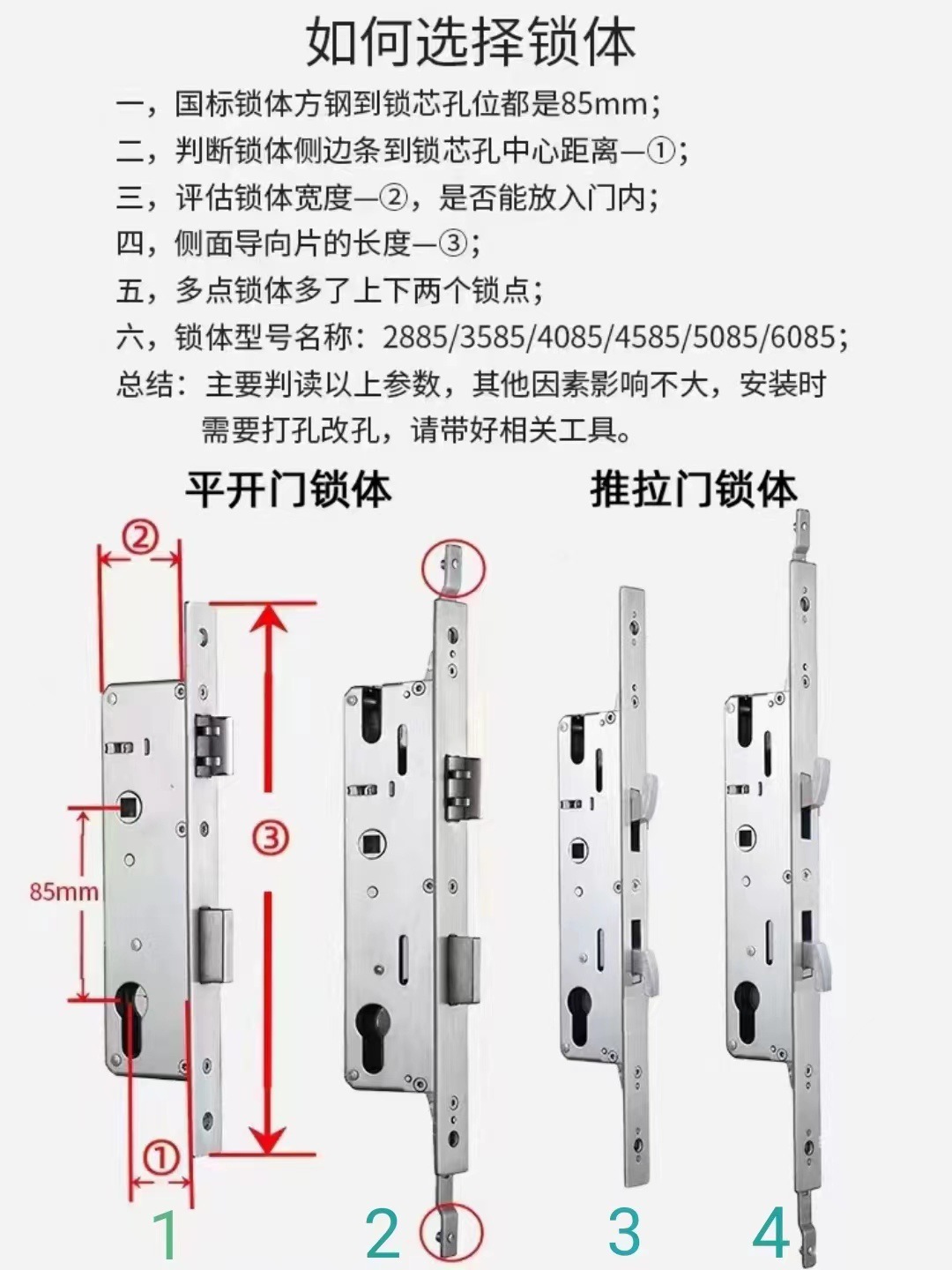 如何选择锁体

一，国标锁体方钢到锁芯孔位都是85mm；
二，判断锁体侧边条到锁芯孔中心距离—①；
三，评估锁体宽度—②，是否能放入门内；
四，侧面导向片的长度—③；
五，多点锁体多了上下两个锁点；
六，锁体型号名称：2885/3585/4085/4585/5085/6085；
总结：主要判读以上参数，其他因素影响不大，安装时需要打孔改孔，请带好相关工具。

平开门锁体

推拉门锁体

②

③

85mm

①

1

2

3

4