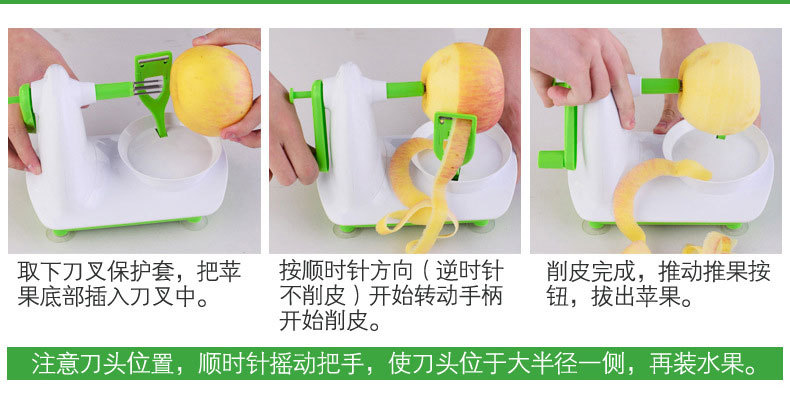 取下刀叉保护套，把苹果底部插入刀叉中。

按顺时针方向（逆时针不削皮）开始转动手柄开始削皮。

削皮完成，推动推果按钮，拔出苹果。

注意刀头位置，顺时针摇动把手，使刀头位于大半径一侧，再装水果。