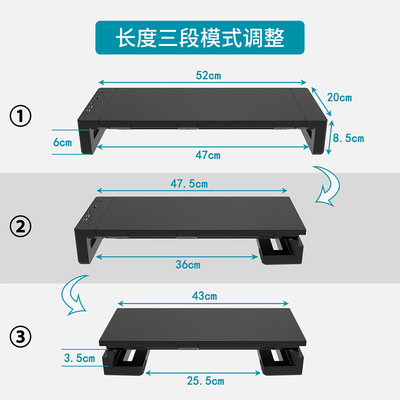 长度三段模式调整

①
52cm
20cm
8.5cm
6cm
47cm

②
47.5cm
36cm

③
43cm
3.5cm
25.5cm