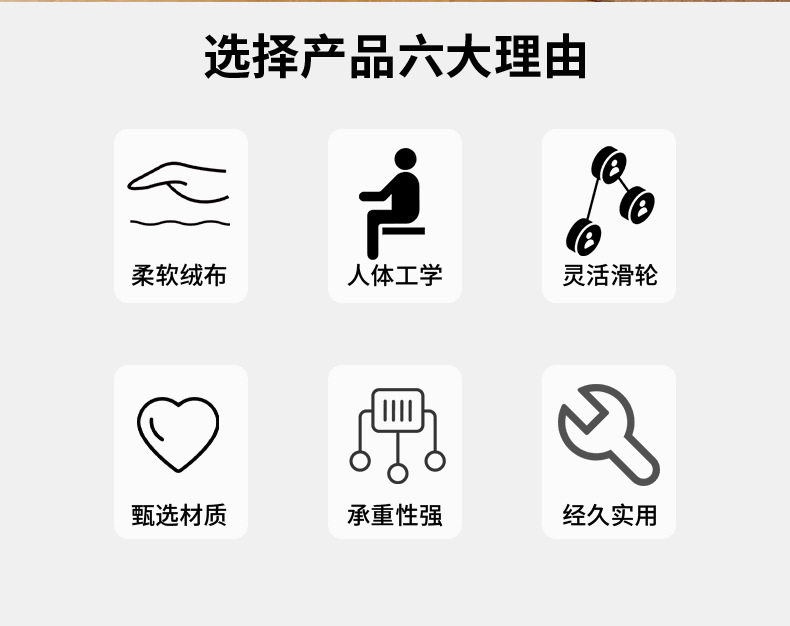 选择产品六大理由

柔软绒布

人体工学

灵活滑轮

甄选材质

承重性强

经久实用