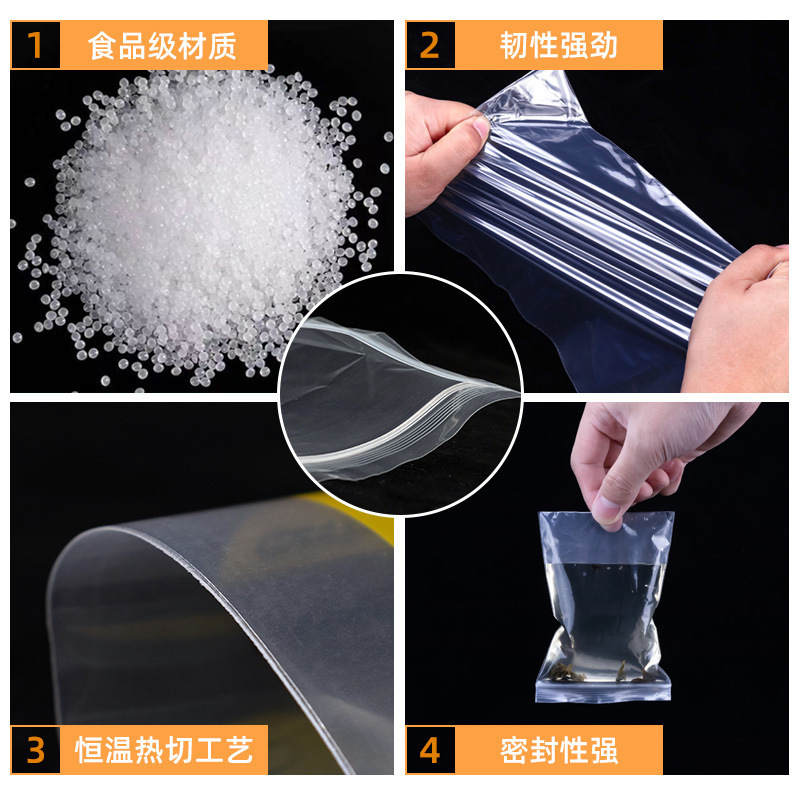 1 食品级材质

2 韧性强劲

3 恒温热切工艺

4 密封性强