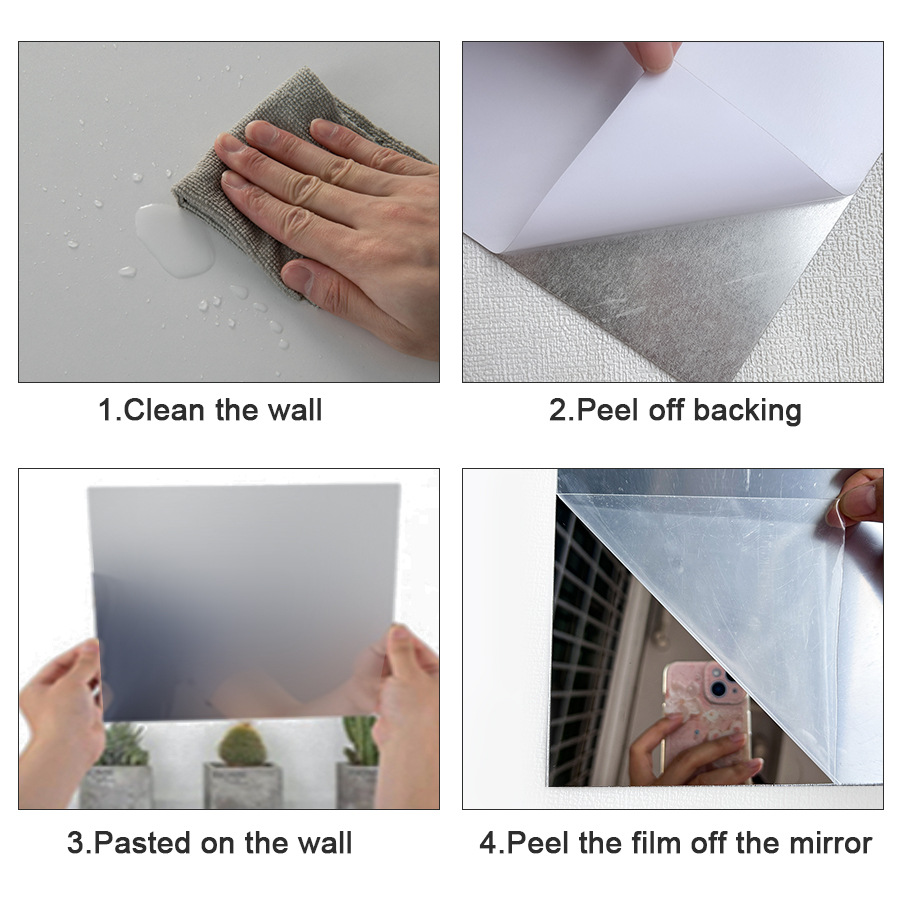 1.Clean the wall

2.Peel off backing

3.Pasted on the wall

4.Peel the film off the mirror