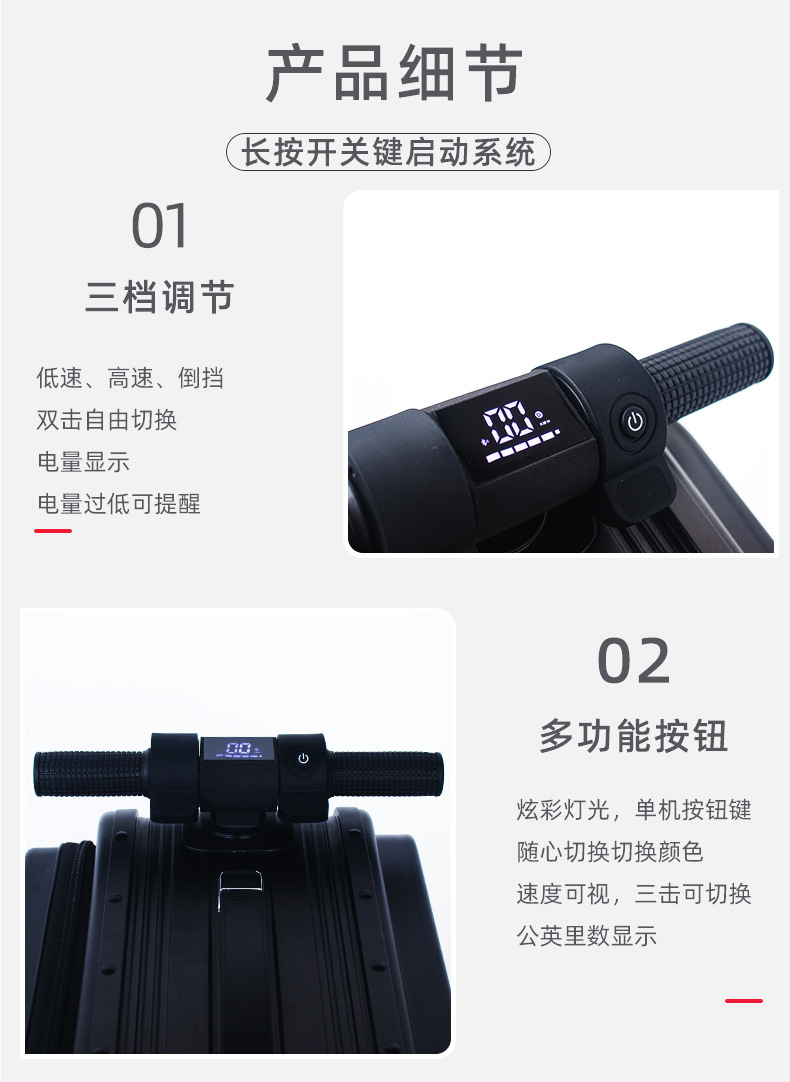 产品细节

长按开关键启动系统

01

三档调节

低速、高速、倒挡
双击自由切换
电量显示
电量过低可提醒

00

00

02

多功能按钮

炫彩灯光，单机按钮键
随心切换切换颜色
速度可视，三击可切换
公英里数显示