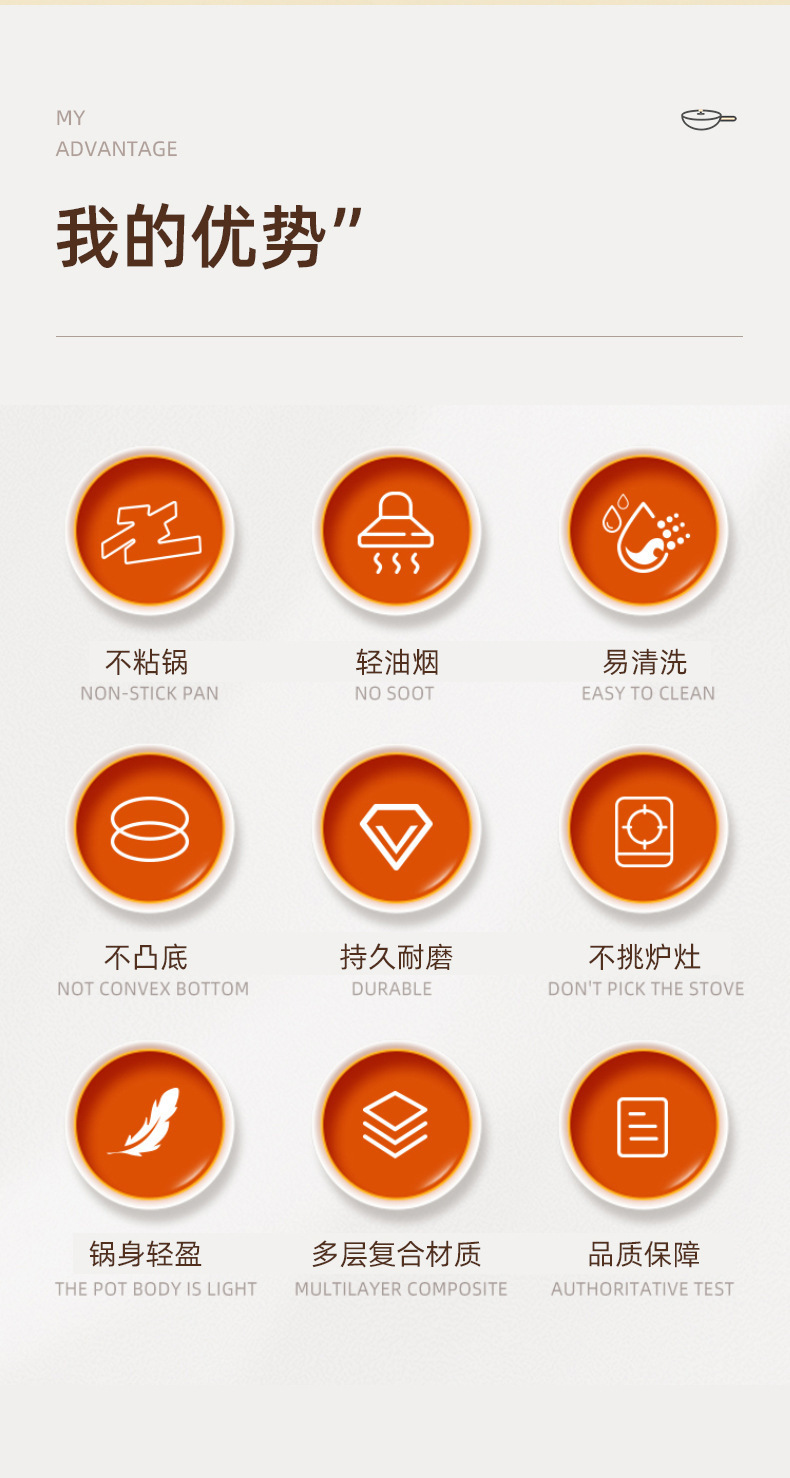 MY
ADVANTAGE

我的优势”

不粘锅
NON-STICK PAN

轻油烟
NO SOOT

易清洗
EASY TO CLEAN

不凸底
NOT CONVEX BOTTOM

持久耐磨
DURABLE

不挑炉灶
DON'T PICK THE STOVE

锅身轻盈
THE POT BODY IS LIGHT

多层复合材质
MULTILAYER COMPOSITE

品质保障
AUTHORITATIVE TEST