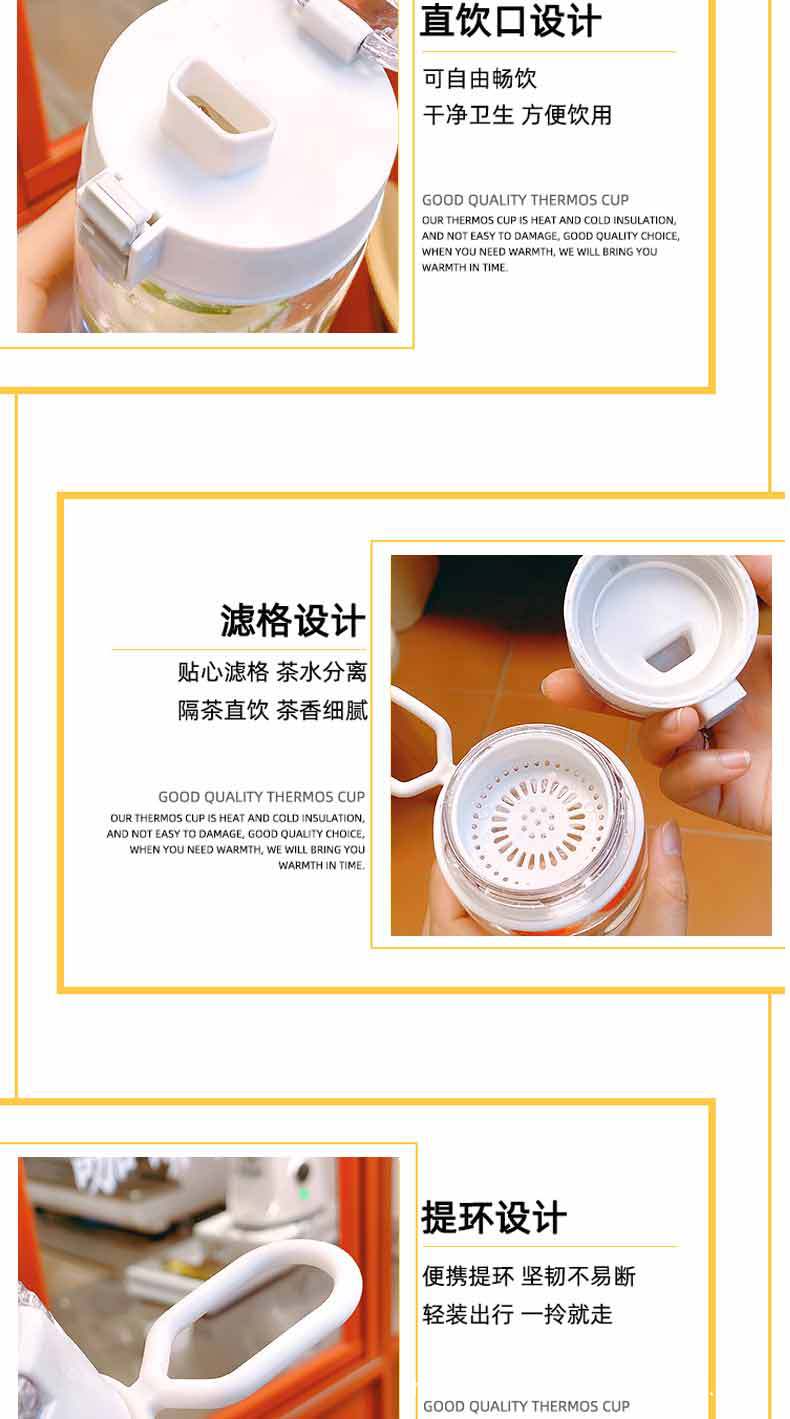 直饮口设计

可自由畅饮
干净卫生 方便饮用

GOOD QUALITY THERMOS CUP
OUR THERMOS CUP IS HEAT AND COLD INSULATION, AND NOT EASY TO DAMAGE, GOOD QUALITY CHOICE, WHEN YOU NEED WARMTH, WE WILL BRING YOU WARMTH IN TIME.

滤格设计

贴心滤格 茶水分离
隔茶直饮 茶香细腻

GOOD QUALITY THERMOS CUP
OUR THERMOS CUP IS HEAT AND COLD INSULATION, AND NOT EASY TO DAMAGE, GOOD QUALITY CHOICE, WHEN YOU NEED WARMTH, WE WILL BRING YOU WARMTH IN TIME.

提环设计

便携提环 坚韧不易断
轻装出行 一拎就走

GOOD QUALITY THERMOS CUP