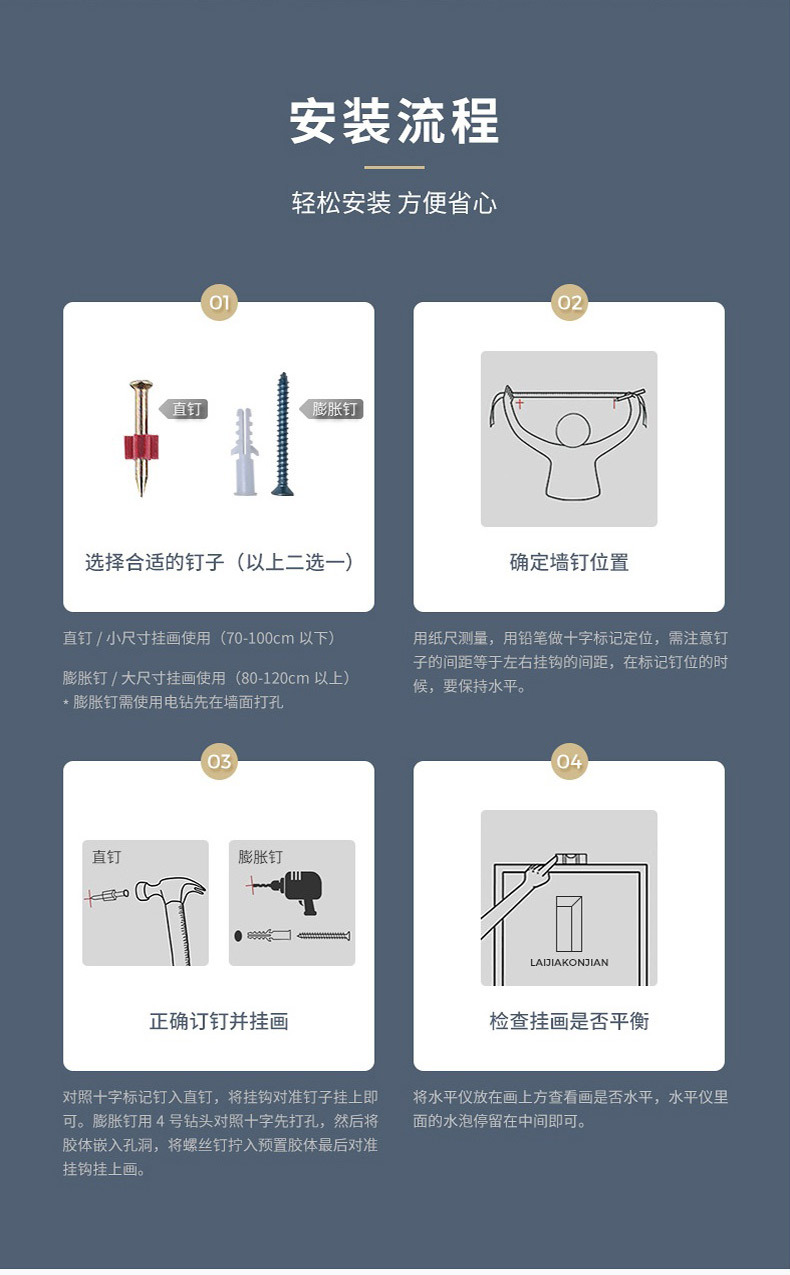 安装流程

轻松安装 方便省心

01

直钉

膨胀钉

选择合适的钉子（以上二选一）

直钉 / 小尺寸挂画使用（70-100cm 以下）

膨胀钉 / 大尺寸挂画使用（80-120cm 以上）
* 膨胀钉需使用电钻先在墙面打孔

02

确定墙钉位置

用纸尺测量，用铅笔做十字标记定位，需注意钉子的间距等于左右挂钩的间距，在标记钉位的时候，要保持水平。

03

直钉

膨胀钉

正确订钉并挂画

对照十字标记钉入直钉，将挂钩对准钉子挂上即可。膨胀钉用 4 号钻头对照十字先打孔，然后将胶体嵌入孔洞，将螺丝钉拧入预置胶体最后对准挂钩挂上画。

04

LAIJIAKONJIAN

检查挂画是否平衡

将水平仪放在画上方查看画是否水平，水平仪里面的水泡停留在中间即可。